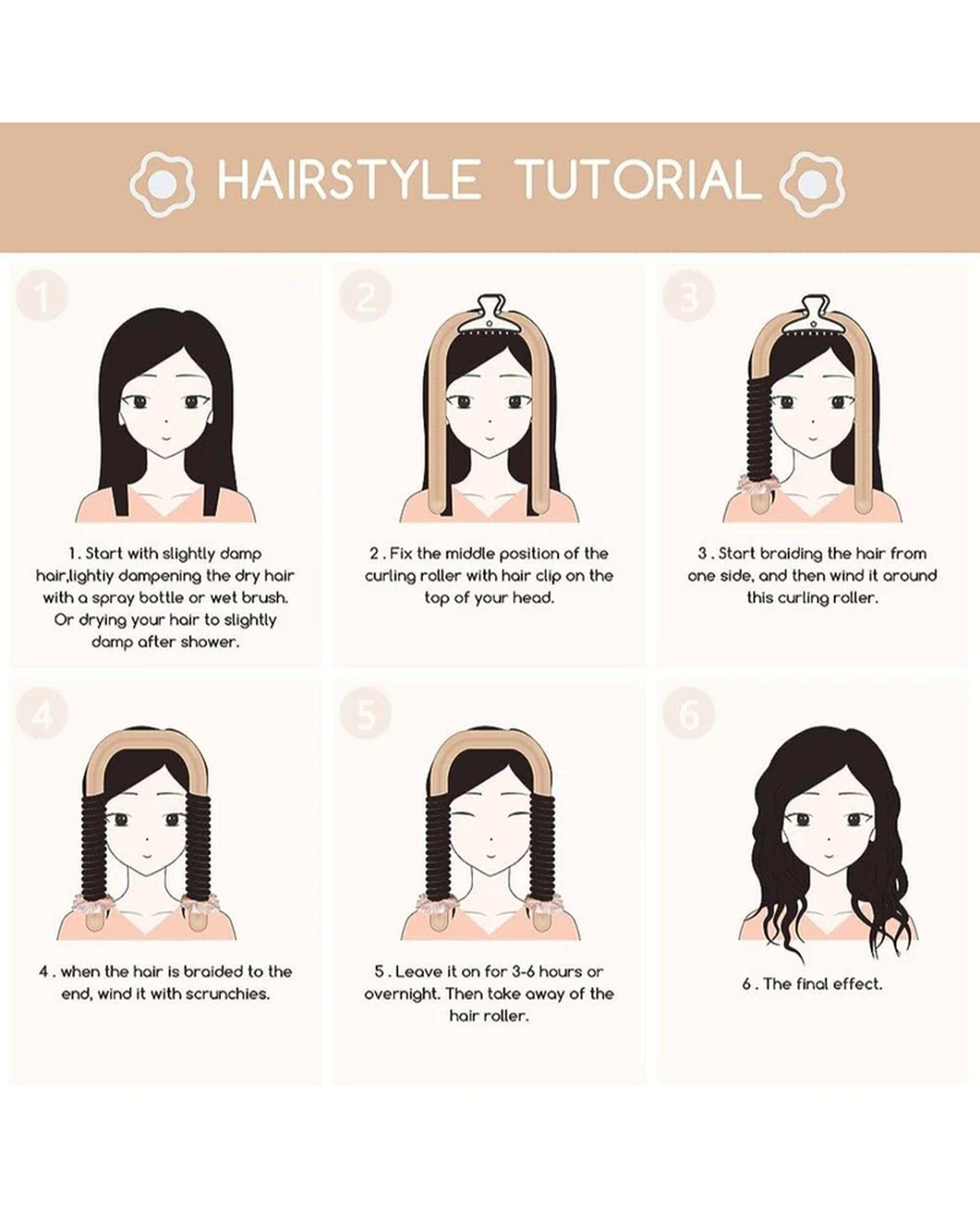 HAIRSTYLE TUTORIAL

1

1. Start with slightly damp hair,lightiy dampening the dry hair with a spray bottle or wet brush. Or drying your hair to slightly damp after shower.

2

2 . Fix the middle position of the curling roller with hair clip on the top of your head.

3

3 . Start braiding the hair from one side, and then wind it around this curling roller.

4

4 . when the hair is braided to the end, wind it with scrunchies.

5

5 . Leave it on for 3-6 hours or overnight. Then take away of the hair roller.

6

6 . The final effect.