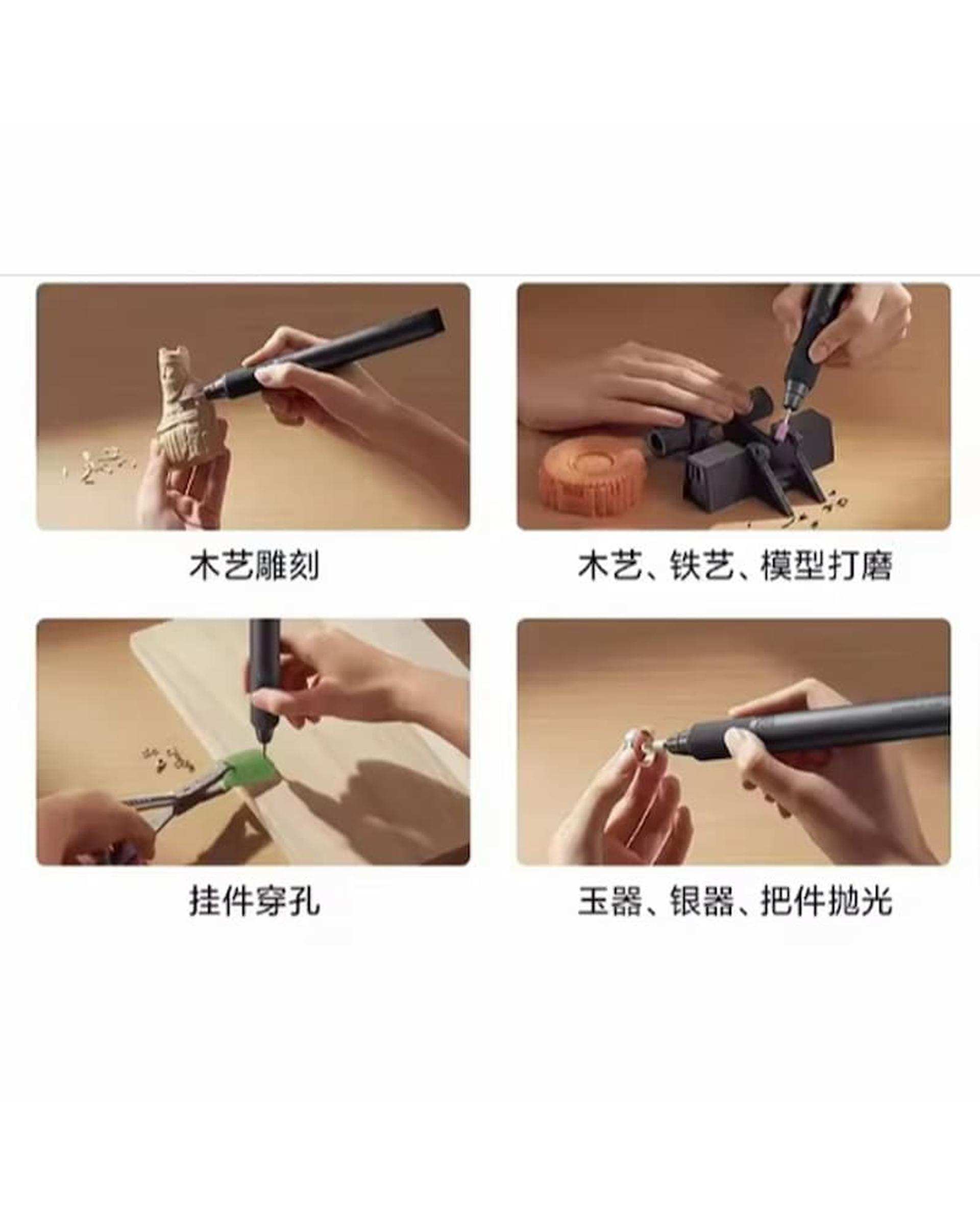 木艺雕刻

木艺、铁艺、模型打磨

挂件穿孔

玉器、银器、把件抛光