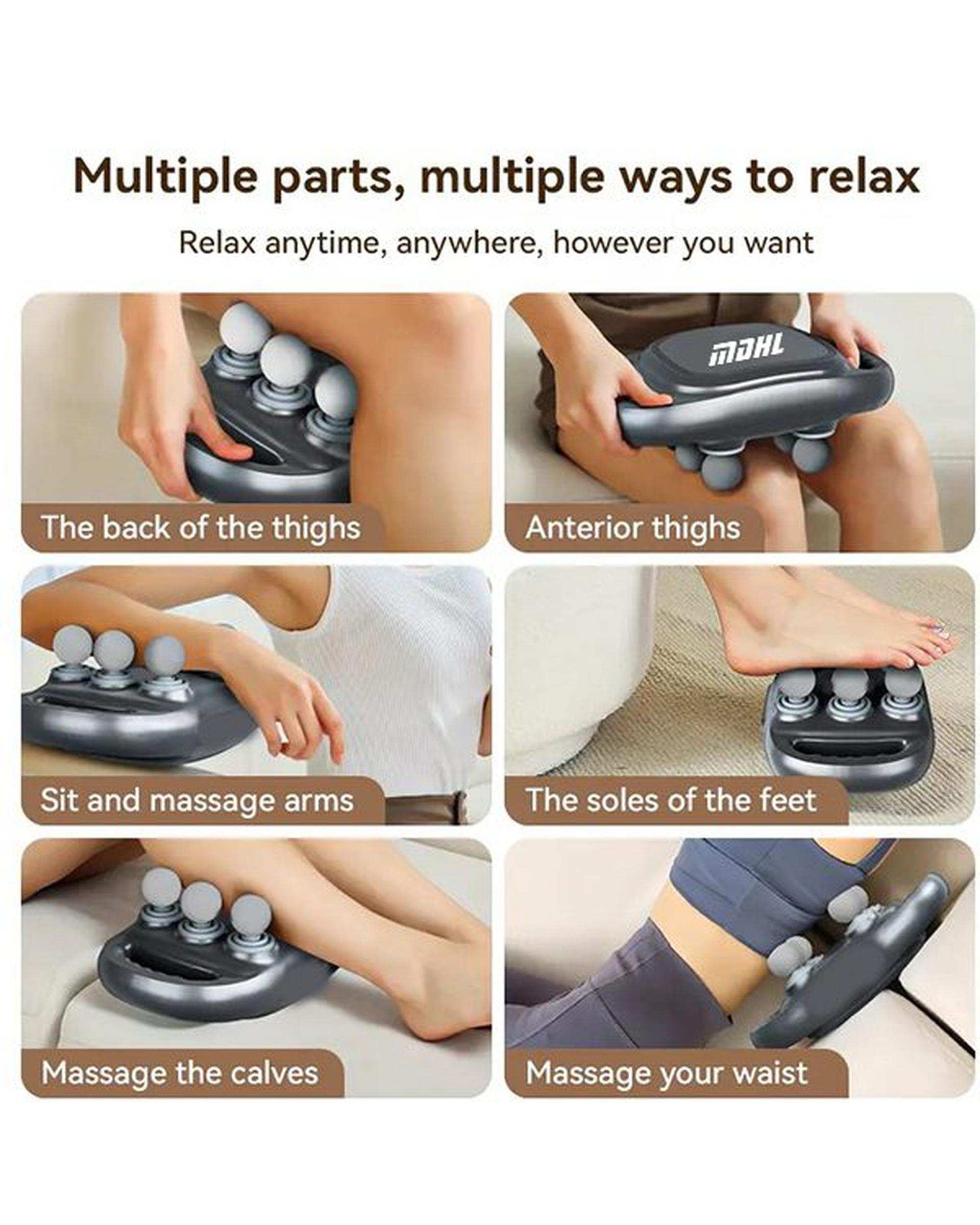 Multiple parts, multiple ways to relax

Relax anytime, anywhere, however you want

The back of the thighs

MDHL

Anterior thighs

Sit and massage arms

The soles of the feet

Massage the calves

Massage your waist