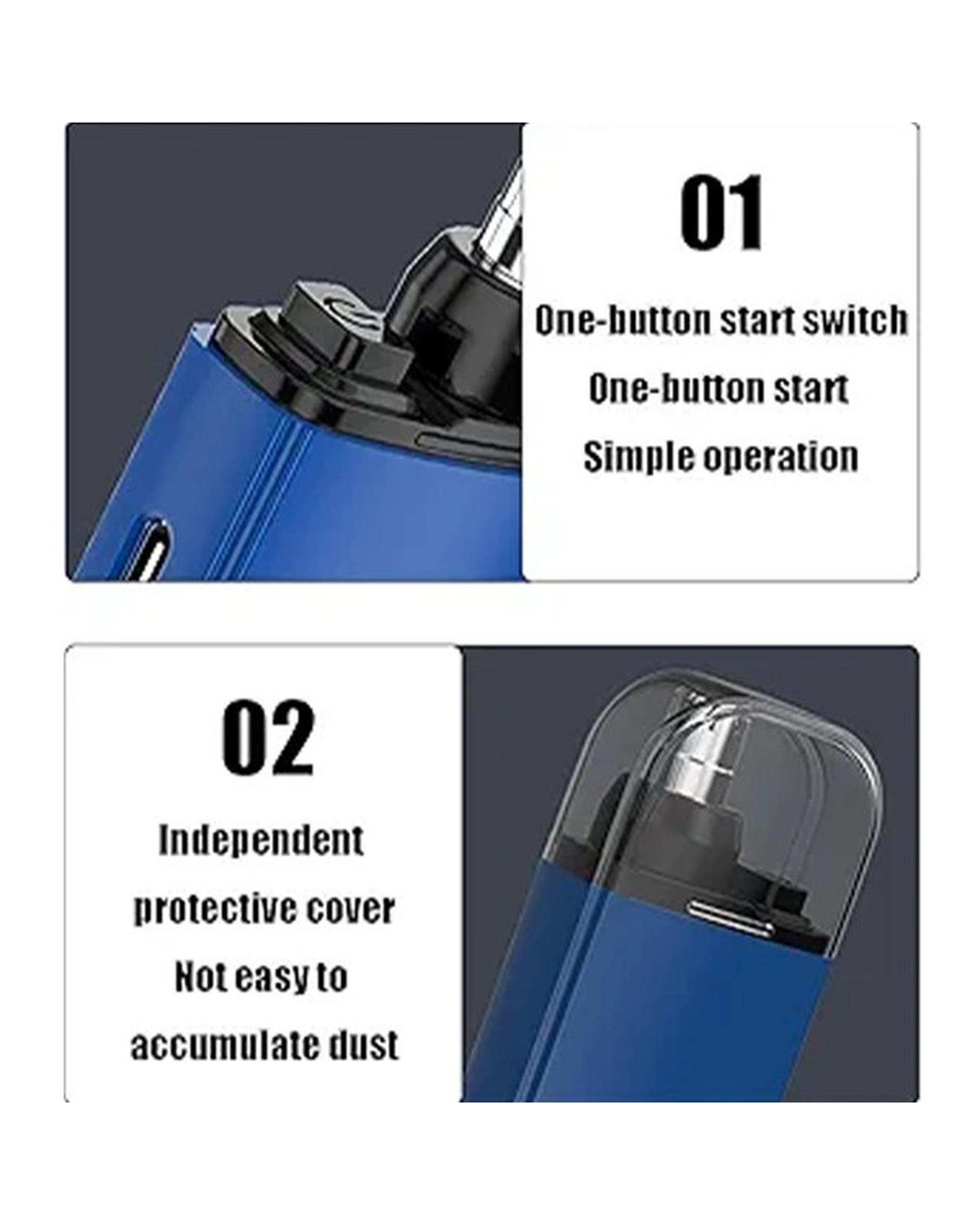 01

One-button start switch
One-button start
Simple operation

02

Independent
protective cover
Not easy to
accumulate dust