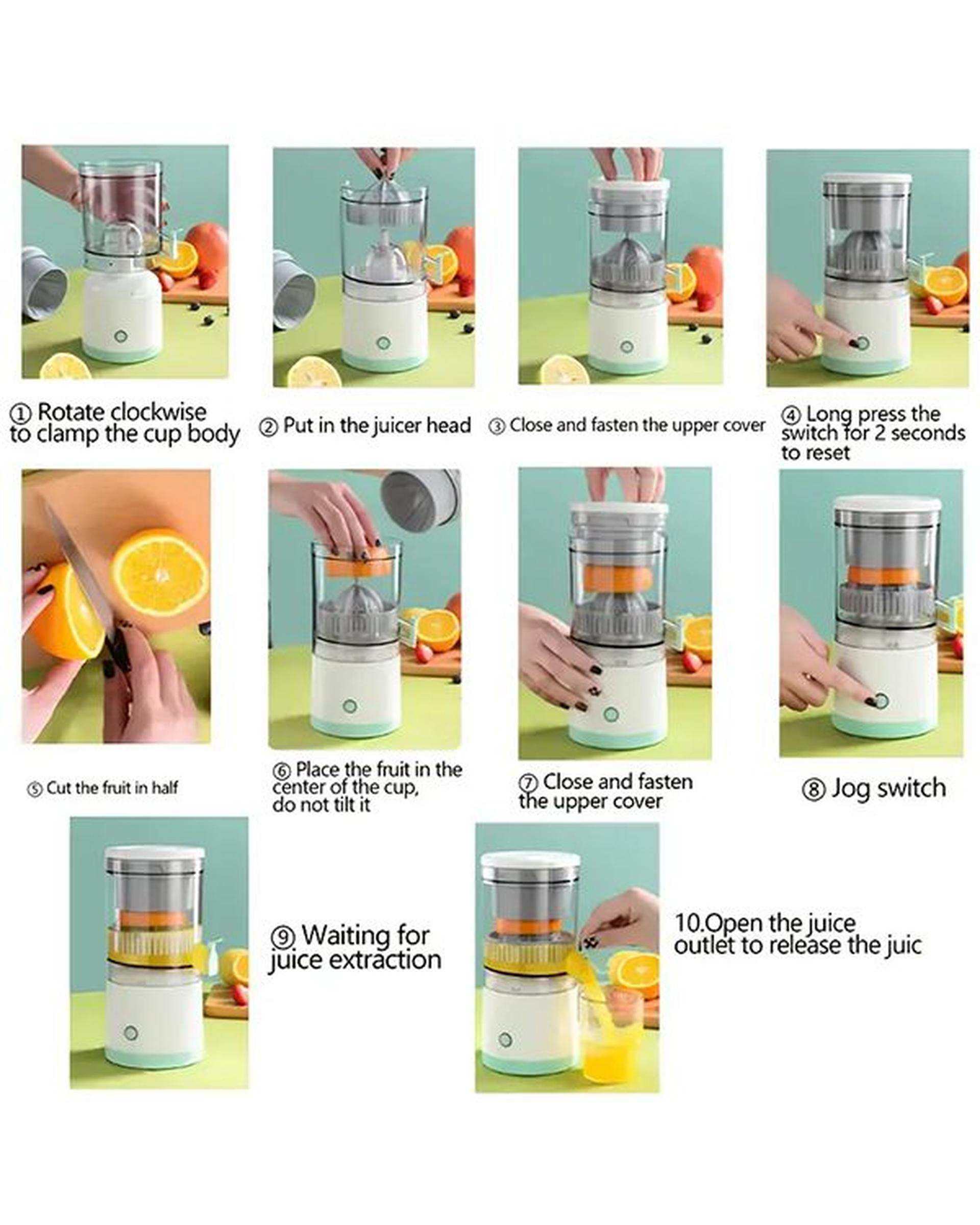 ① Rotate clockwise to clamp the cup body

② Put in the juicer head

③ Close and fasten the upper cover

④ Long press the switch for 2 seconds to reset

⑤ Cut the fruit in half

⑥ Place the fruit in the center of the cup, do not tilt it

⑦ Close and fasten the upper cover

⑧ Jog switch

⑨ Waiting for juice extraction

10.Open the juice outlet to release the juic