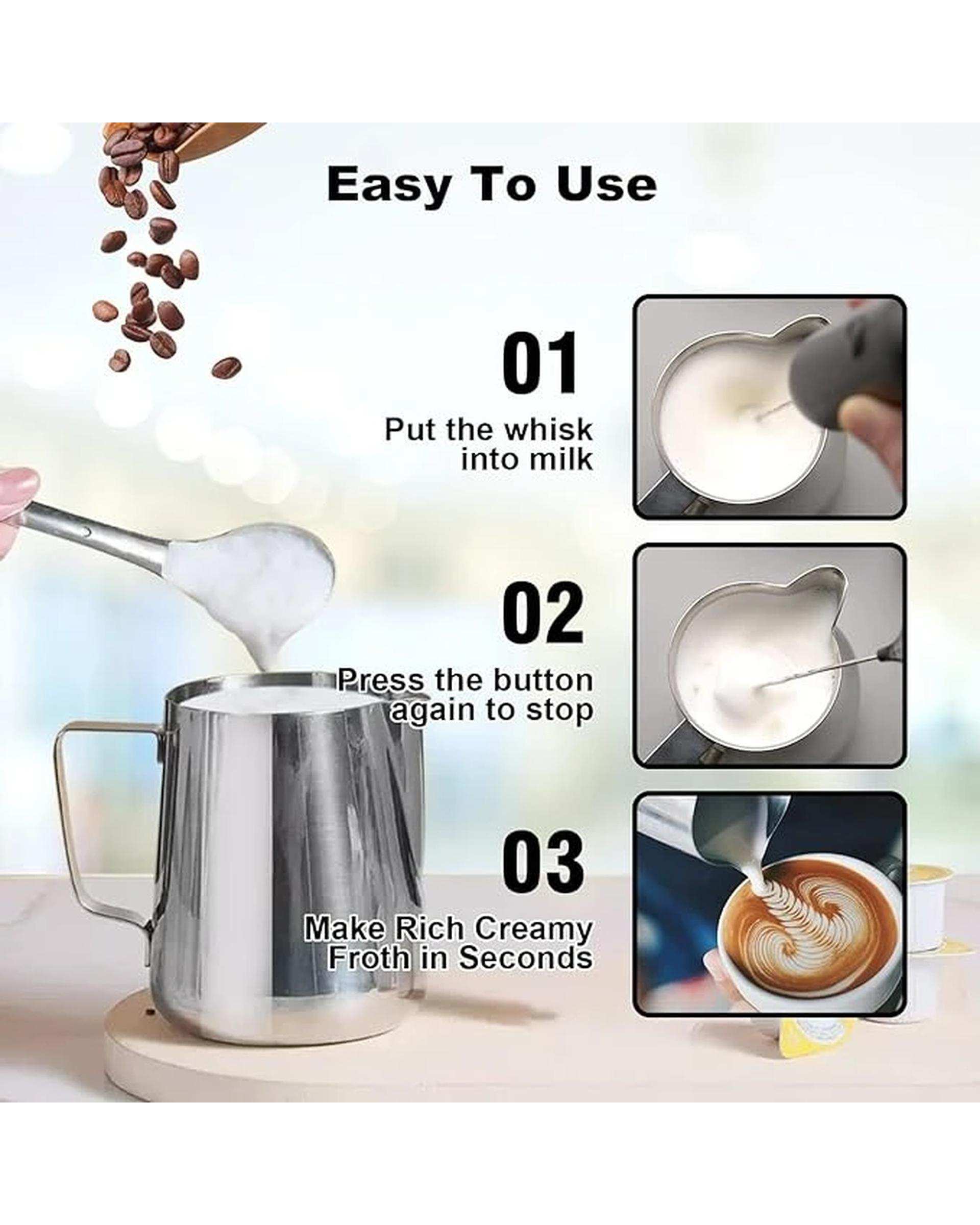 Easy To Use

01

Put the whisk into milk

02

Press the button again to stop

03

Make Rich Creamy Froth in Seconds