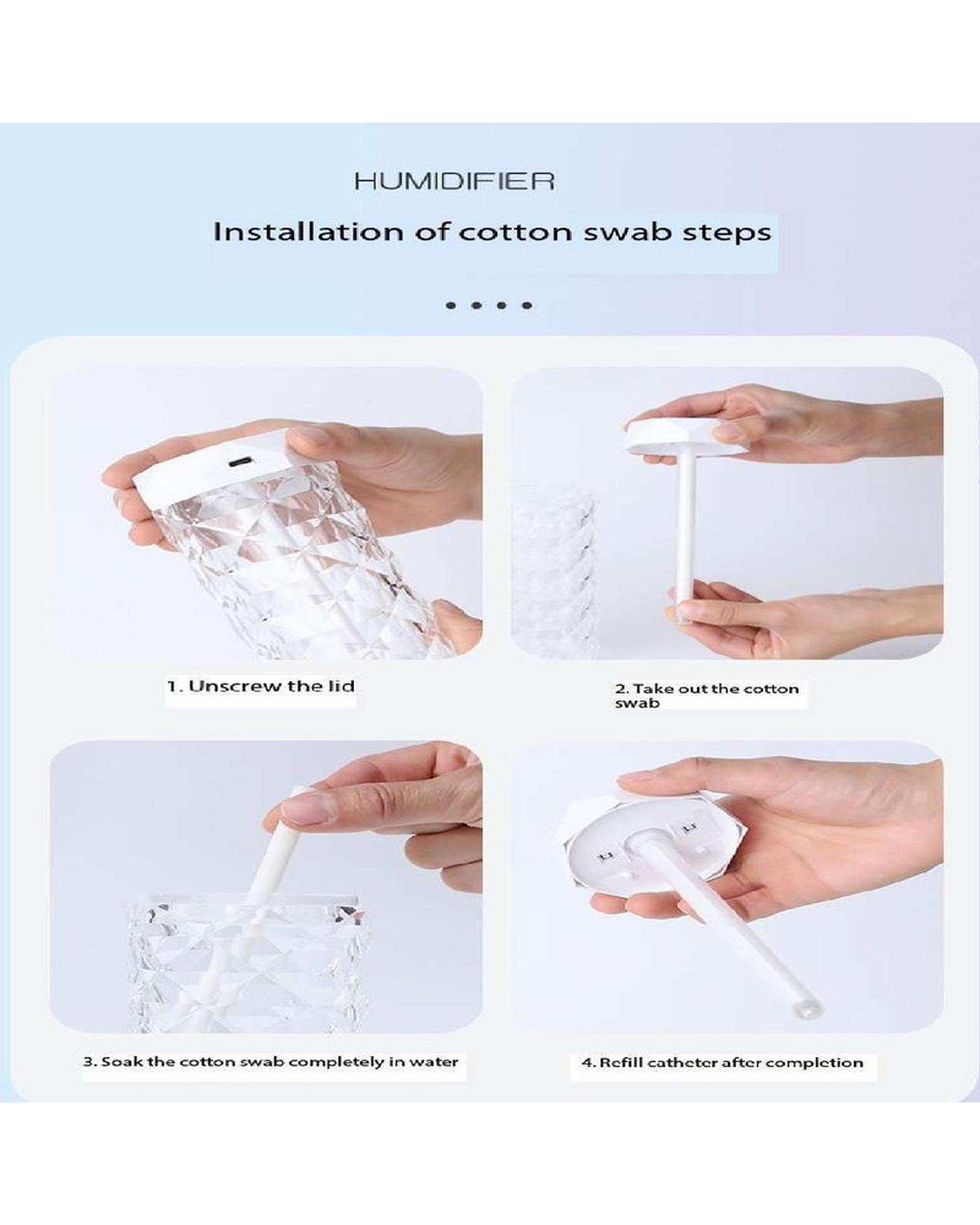 HUMIDIFIER

Installation of cotton swab steps

1. Unscrew the lid

2. Take out the cotton swab

3. Soak the cotton swab completely in water

4. Refill catheter after completion