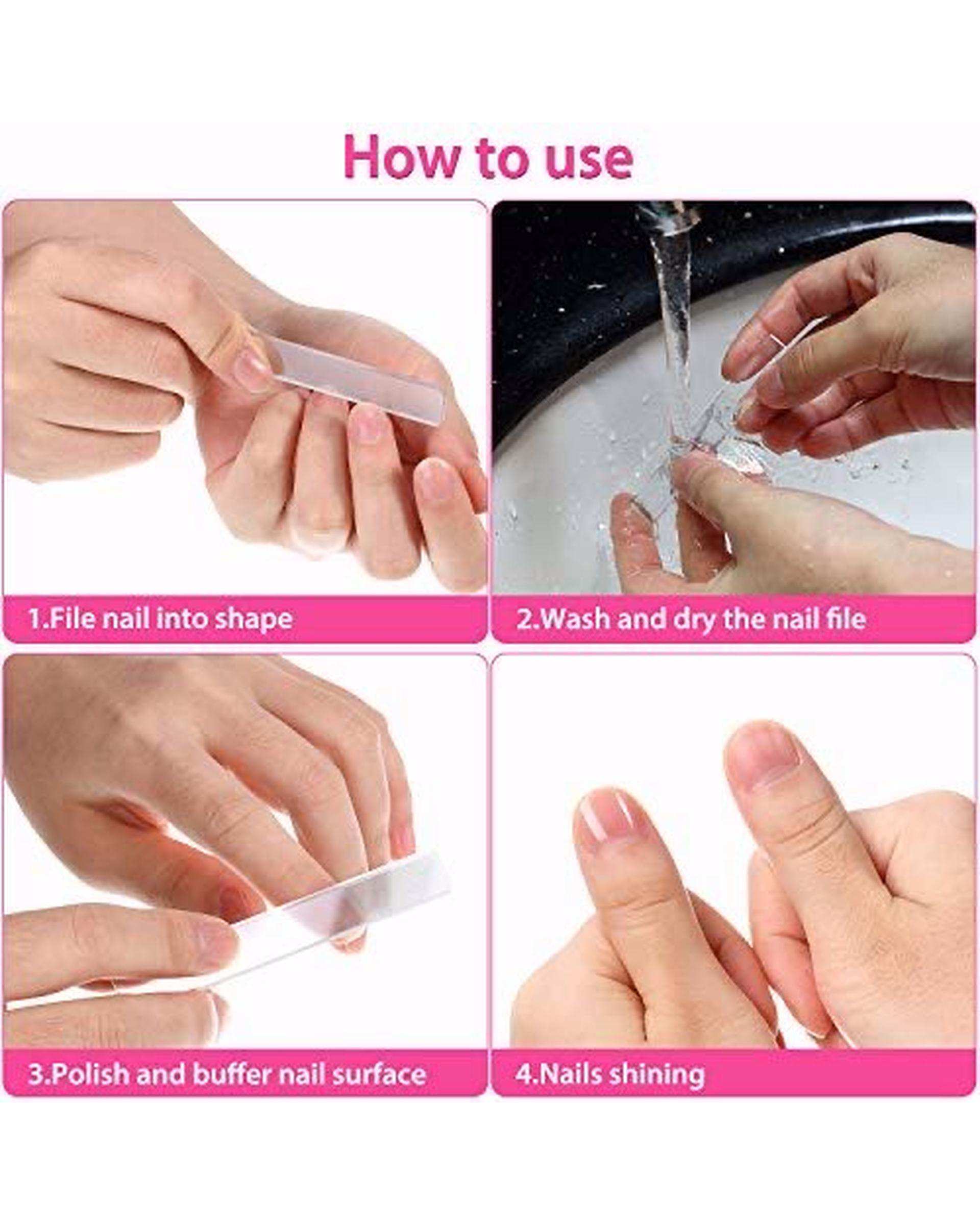 How to use

1.File nail into shape

2.Wash and dry the nail file

3.Polish and buffer nail surface

4.Nails shining