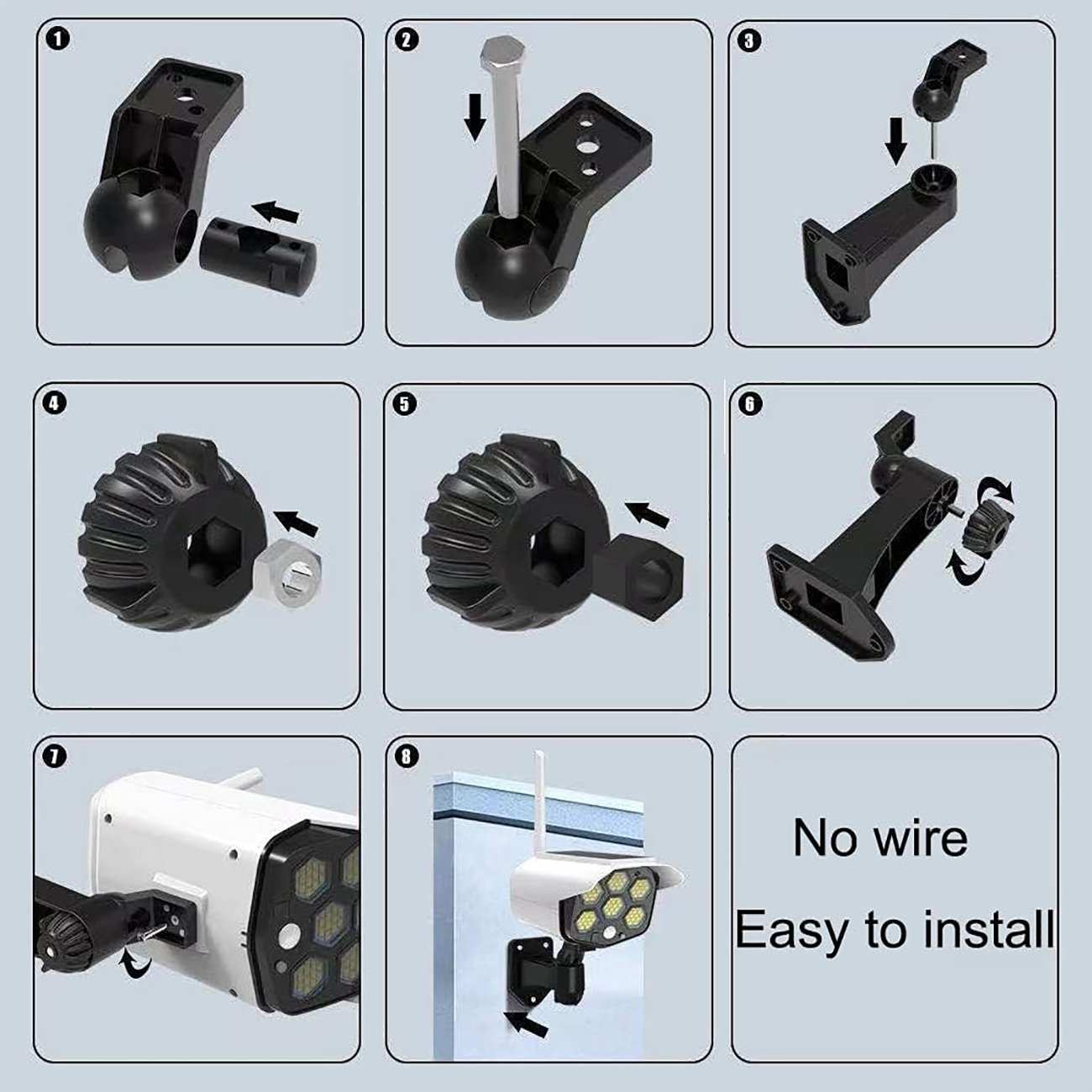 1

2

3

4

5

6

7

8

No wire

Easy to install