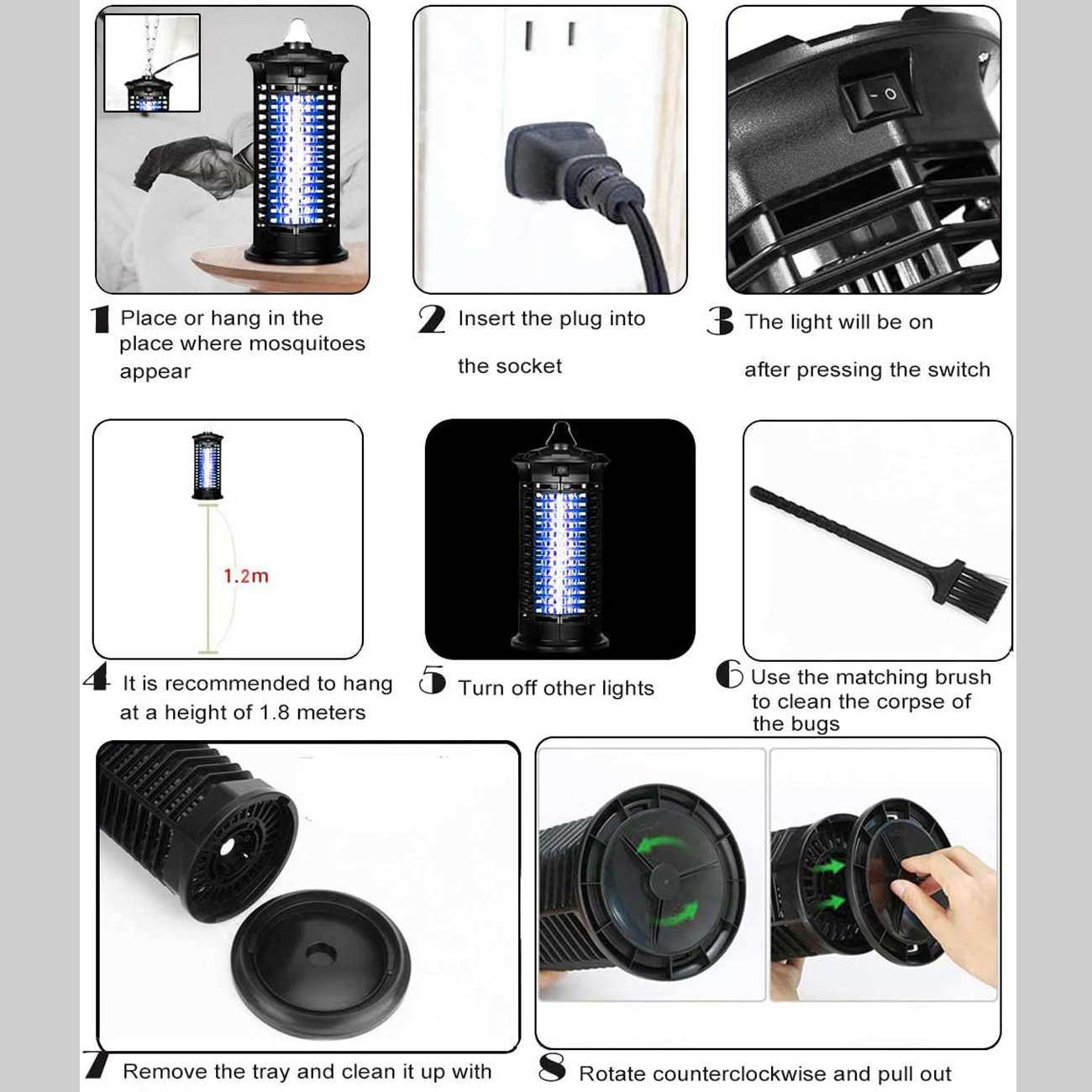 1 Place or hang in the place where mosquitoes appear

2 Insert the plug into

the socket

3 The light will be on

after pressing the switch

1.2m

4 It is recommended to hang at a height of 1.8 meters

5 Turn off other lights

6 Use the matching brush to clean the corpse of the bugs

7 Remove the tray and clean it up with

8 Rotate counterclockwise and pull out