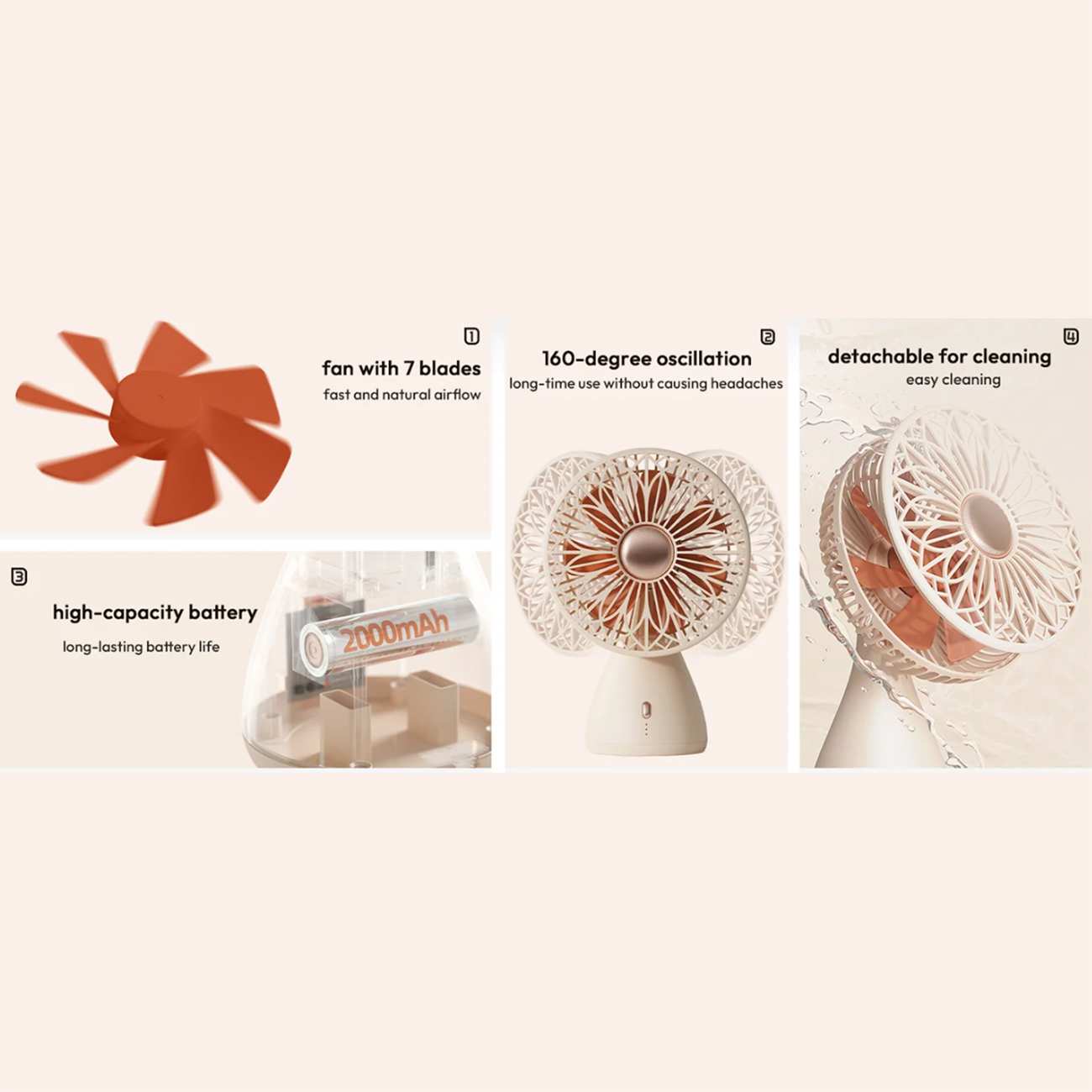 1
fan with 7 blades
fast and natural airflow

3
high-capacity battery
long-lasting battery life

2000mAh

2
160-degree oscillation
long-time use without causing headaches

4
detachable for cleaning
easy cleaning