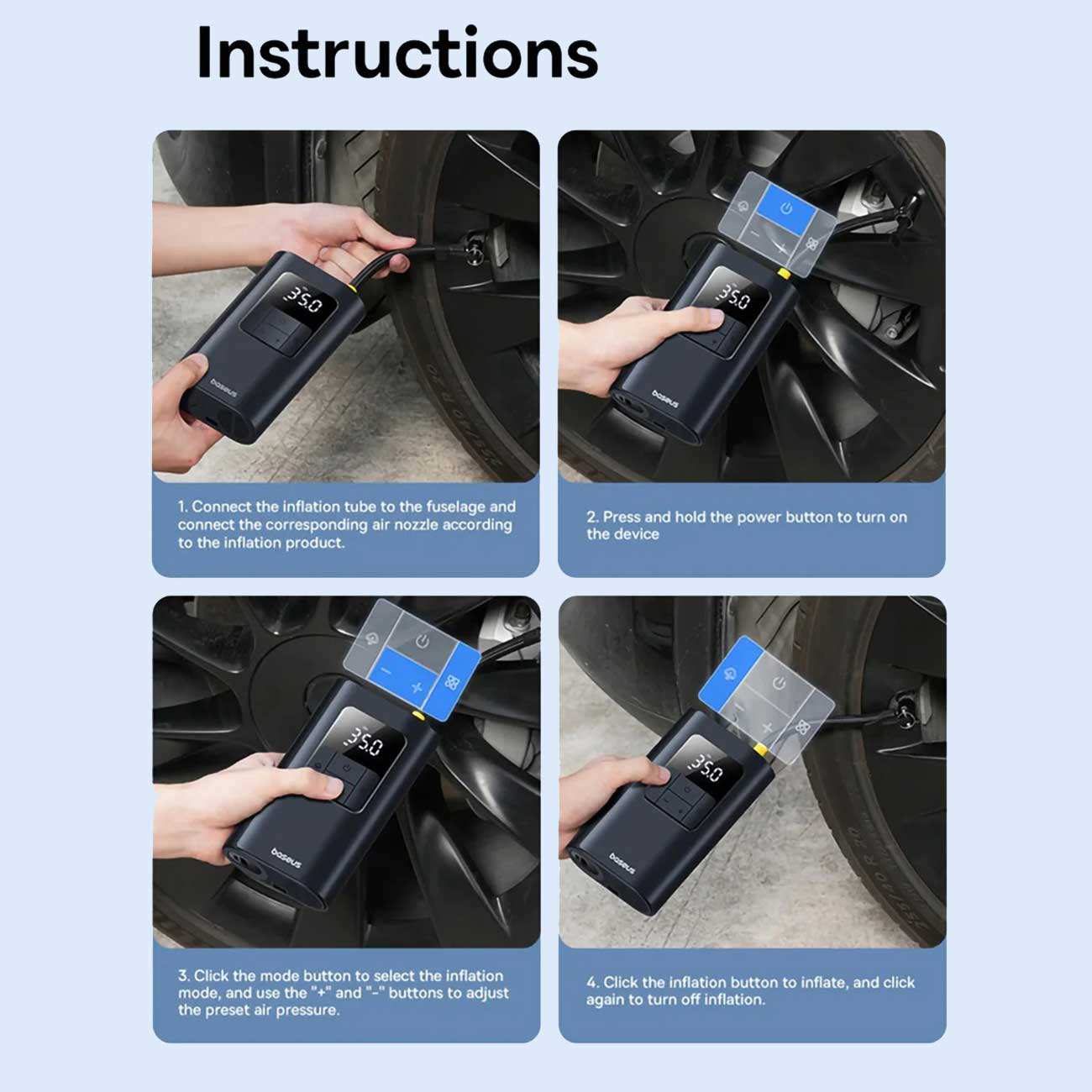 Instructions

35.0

baseus

1. Connect the inflation tube to the fuselage and connect the corresponding air nozzle according to the inflation product.

35.0

baseus

2. Press and hold the power button to turn on the device

35.0

baseus

3. Click the mode button to select the inflation mode, and use the "+" and "-" buttons to adjust the preset air pressure.

35.0

baseus

4. Click the inflation button to inflate, and click again to turn off inflation.