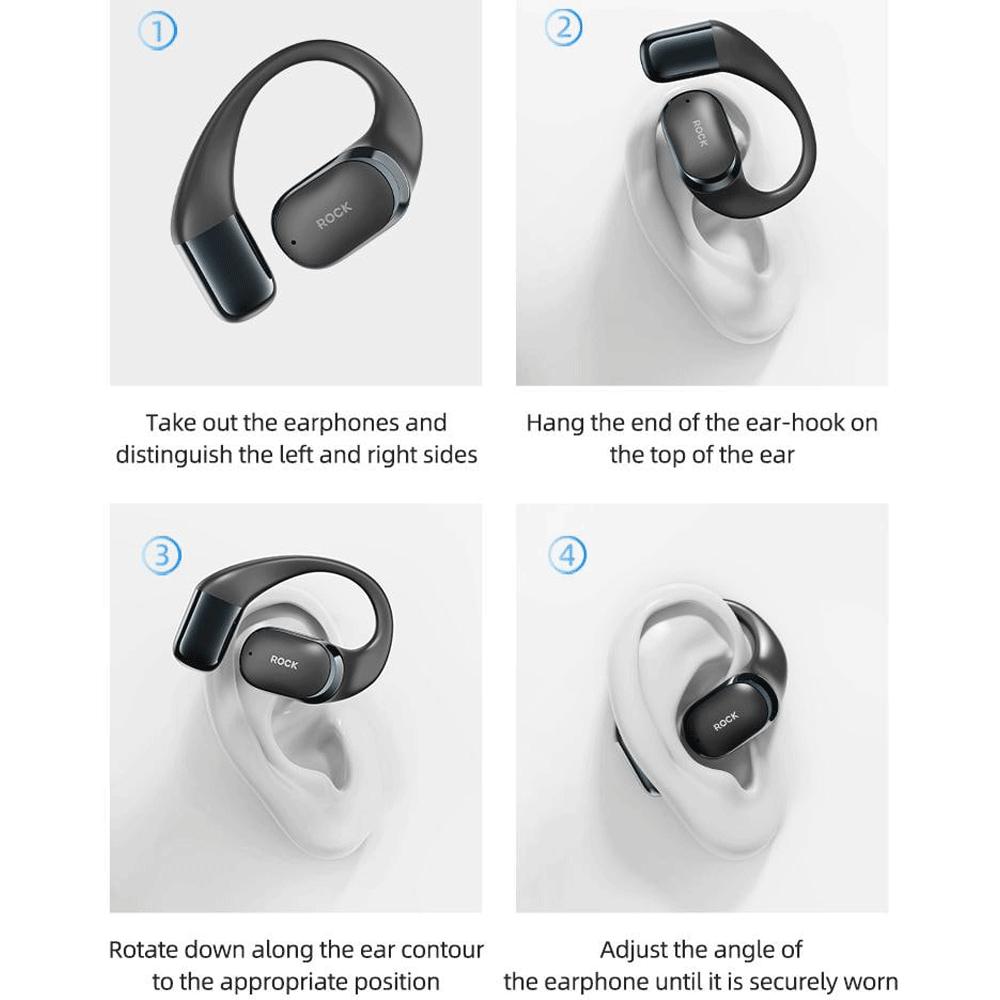 ①

ROCK

Take out the earphones and distinguish the left and right sides

②

ROCK

Hang the end of the ear-hook on the top of the ear

③

ROCK

Rotate down along the ear contour to the appropriate position

④

ROCK

Adjust the angle of the earphone until it is securely worn