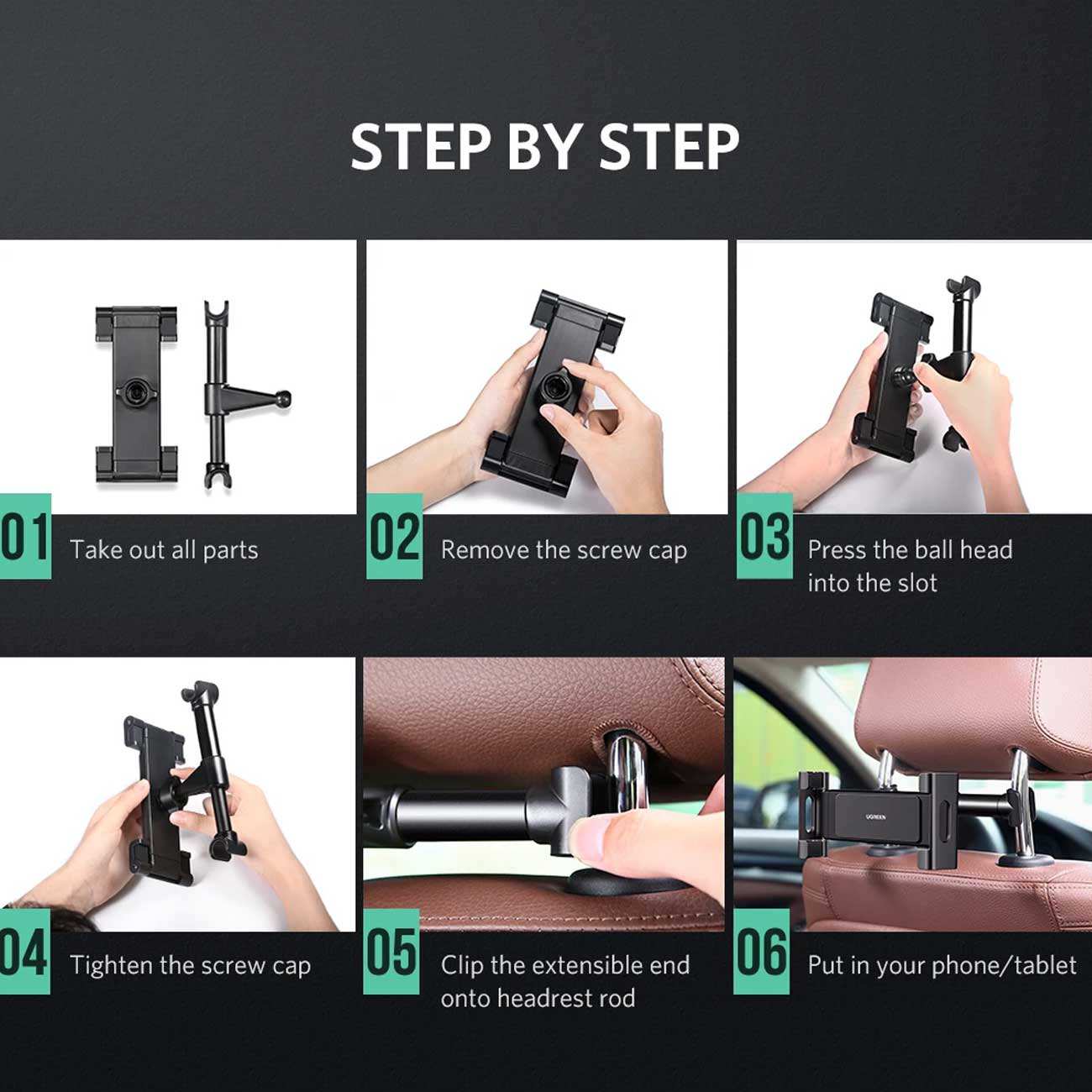 STEP BY STEP

01 Take out all parts

02 Remove the screw cap

03 Press the ball head into the slot

04 Tighten the screw cap

05 Clip the extensible end onto headrest rod

UGREEN

06 Put in your phone/tablet