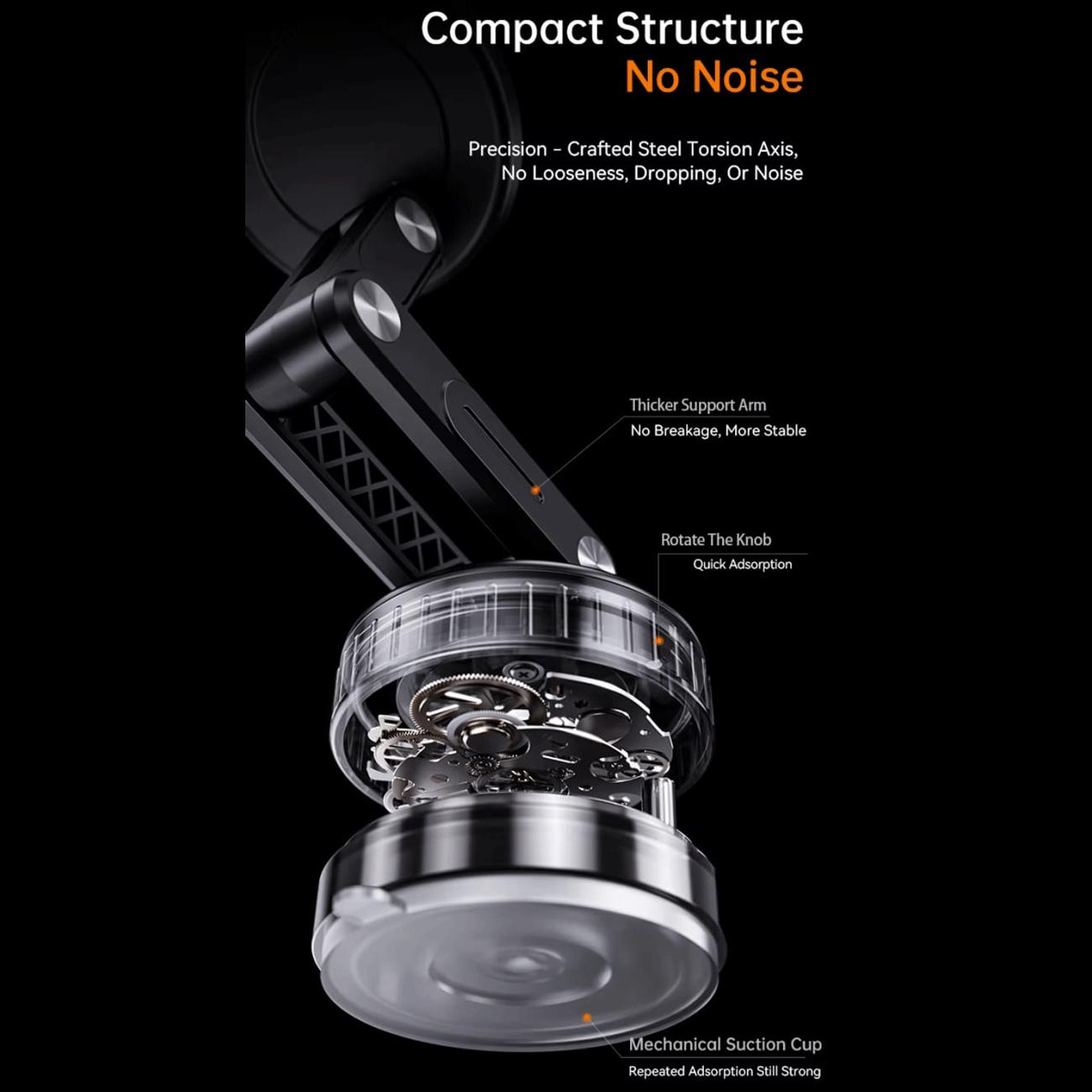 Compact Structure
No Noise

Precision - Crafted Steel Torsion Axis, No Looseness, Dropping, Or Noise

Thicker Support Arm
No Breakage, More Stable

Rotate The Knob
Quick Adsorption

Mechanical Suction Cup
Repeated Adsorption Still Strong