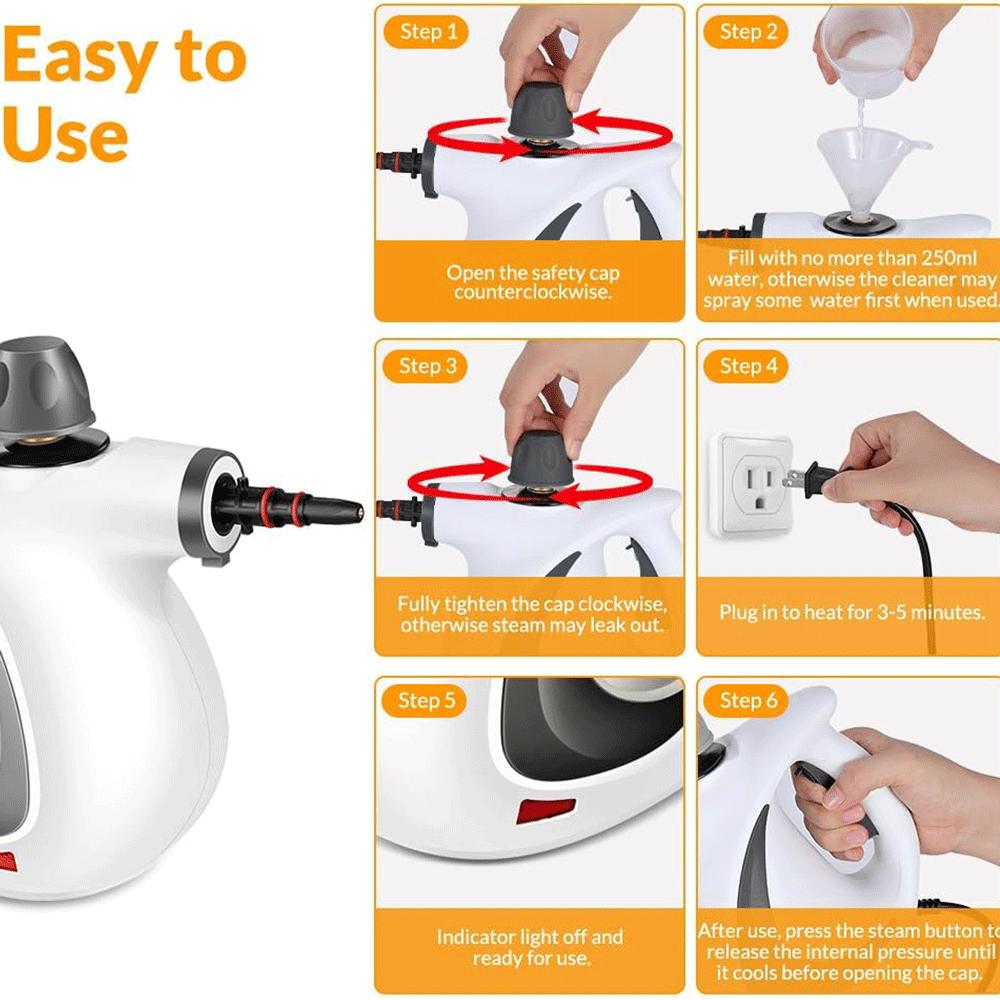 Easy to Use

Step 1
Open the safety cap counterclockwise.

Step 2
Fill with no more than 250ml water, otherwise the cleaner may spray some water first when used.

Step 3
Fully tighten the cap clockwise, otherwise steam may leak out.

Step 4
Plug in to heat for 3-5 minutes.

Step 5
Indicator light off and ready for use.

Step 6
After use, press the steam button to release the internal pressure until it cools before opening the cap.