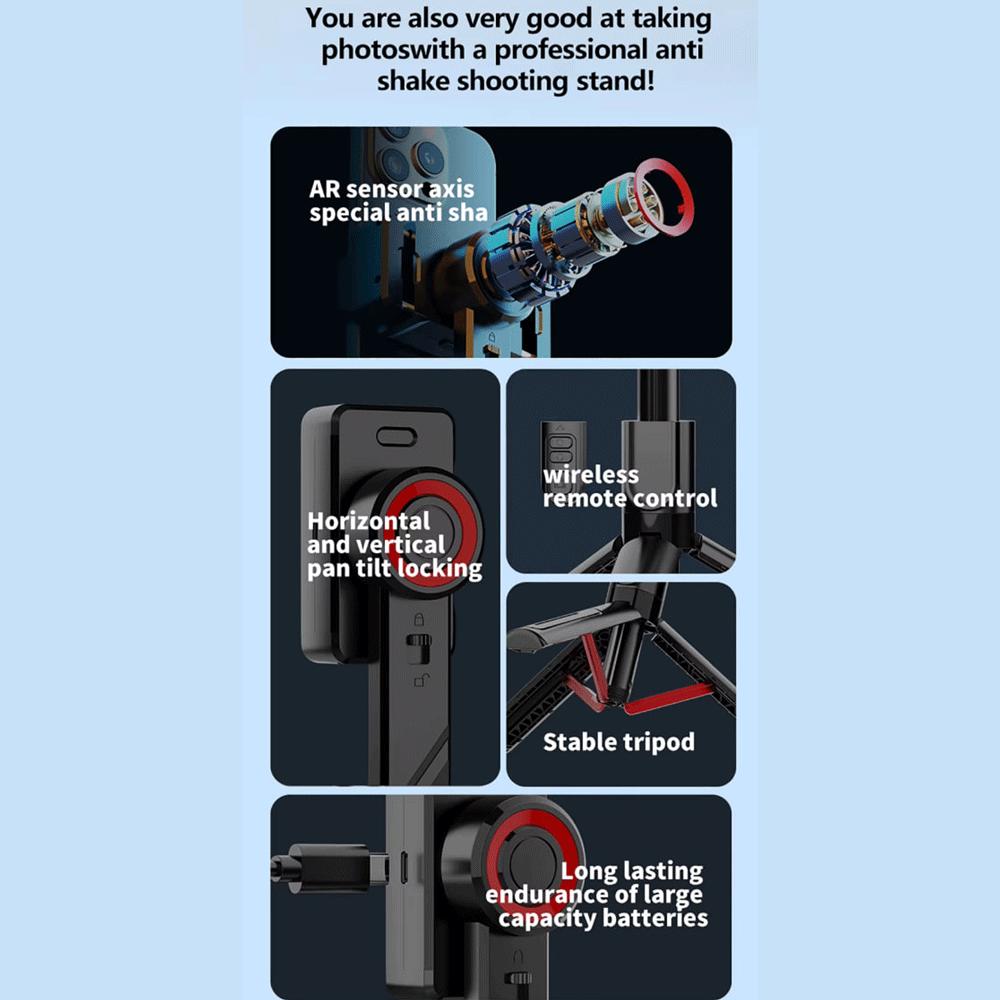 You are also very good at taking photoswith a professional anti shake shooting stand!

AR sensor axis special anti sha

Horizontal and vertical pan tilt locking

wireless remote control

Stable tripod

Long lasting endurance of large capacity batteries