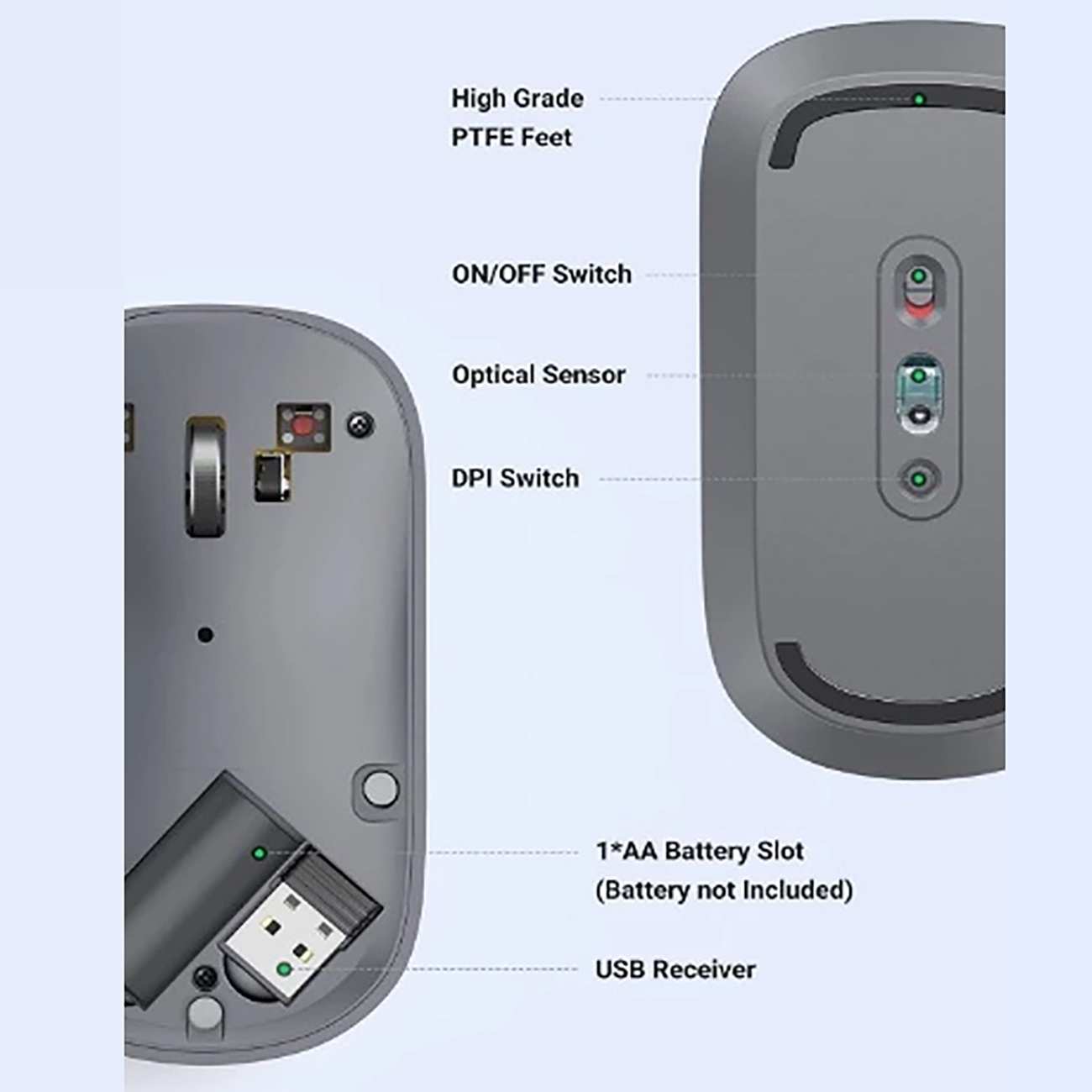 High Grade
PTFE Feet

ON/OFF Switch

Optical Sensor

DPI Switch

1*AA Battery Slot
(Battery not Included)

USB Receiver