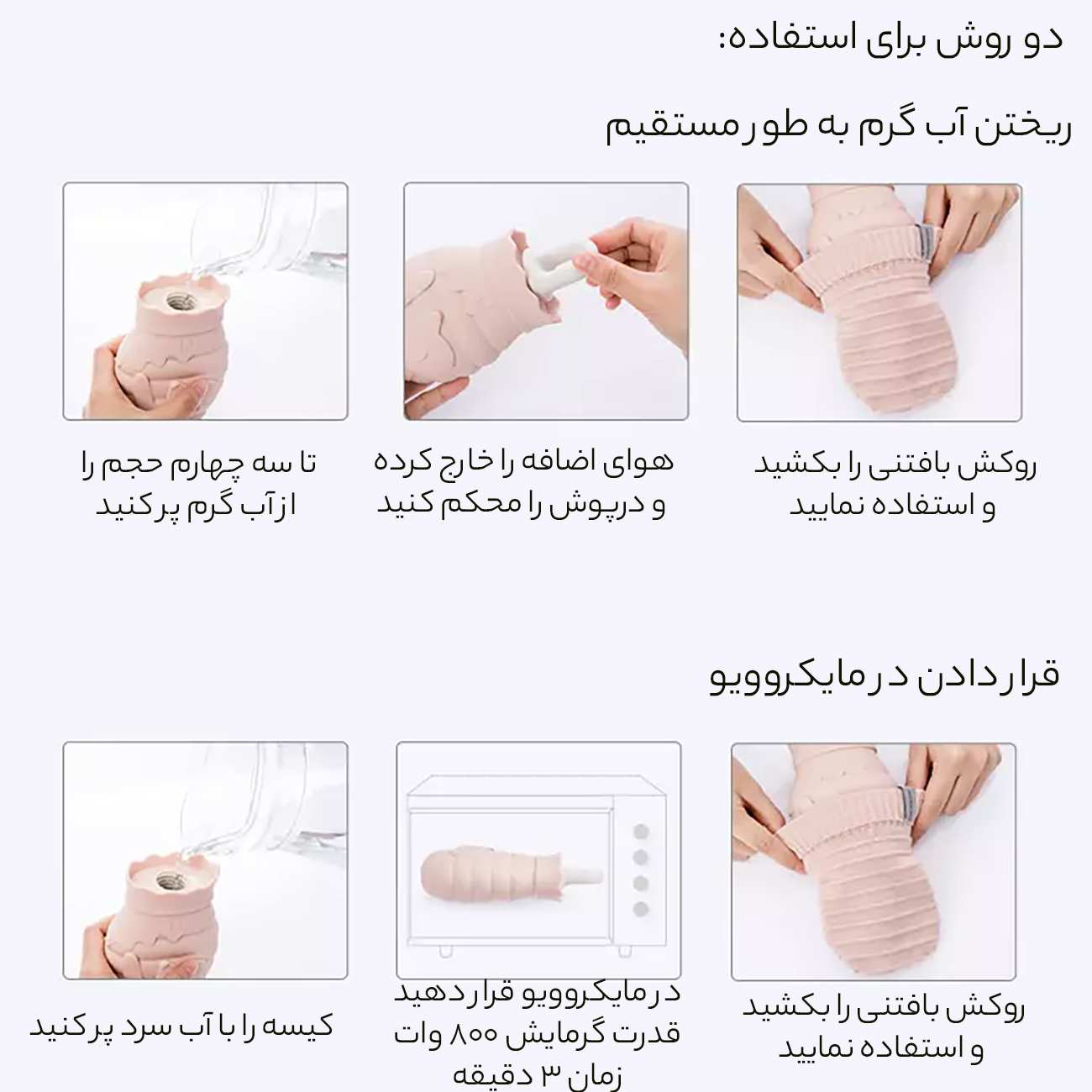 دو روش برای استفاده:

ریختن آب گرم به طور مستقیم

روکش بافتنی را بکشید و استفاده نمایید

هوای اضافه را خارج کرده و درپوش را محکم کنید

تا سه چهارم حجم را از آب گرم پر کنید

قرار دادن در مایکروویو

روکش بافتنی را بکشید و استفاده نمایید

در مایکروویو قرار دهید قدرت گرمایش ۸۰۰ وات زمان ۳ دقیقه

کیسه را با آب سرد پر کنید