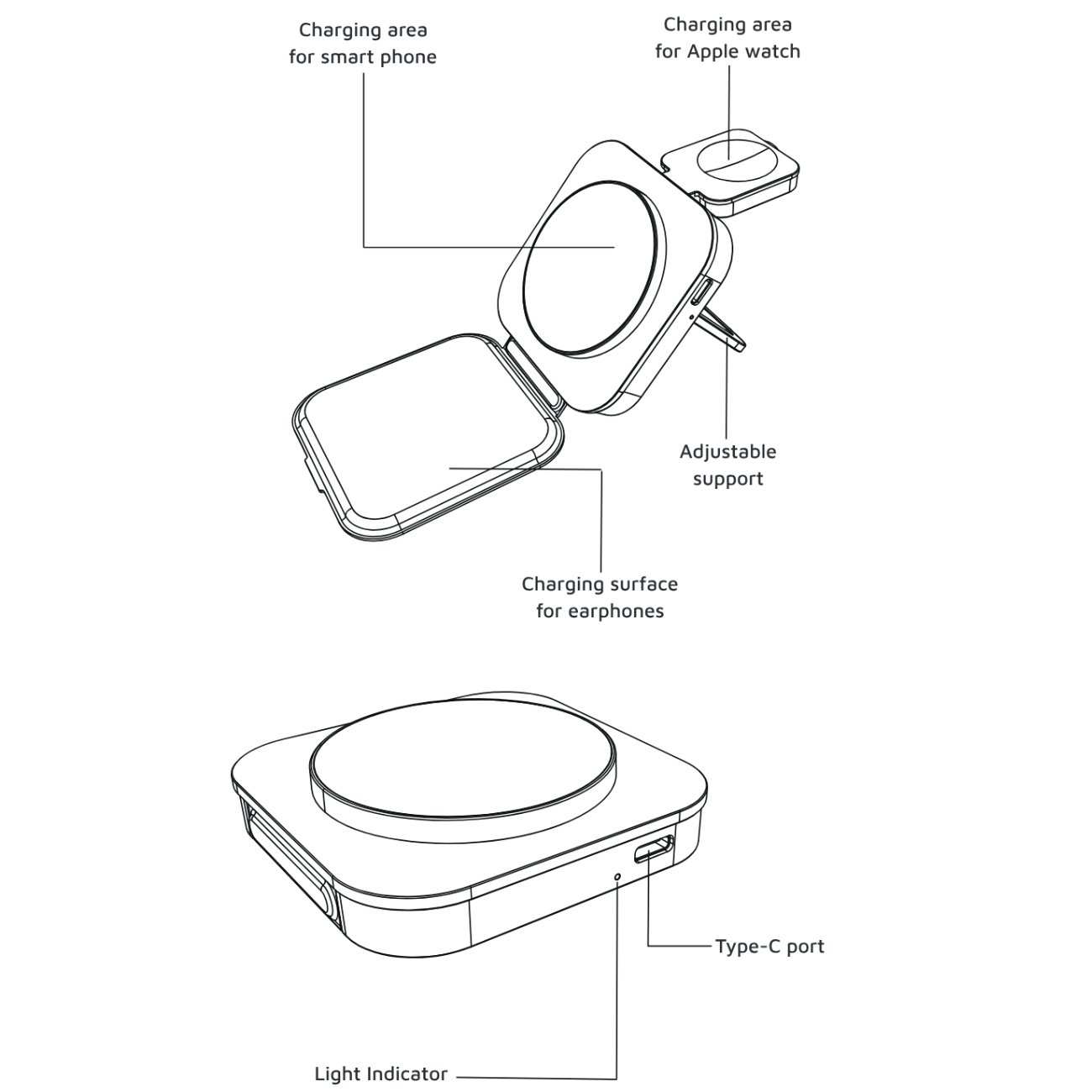 Charging area for smart phone

Charging area for Apple watch

Adjustable support

Charging surface for earphones

Type-C port

Light Indicator