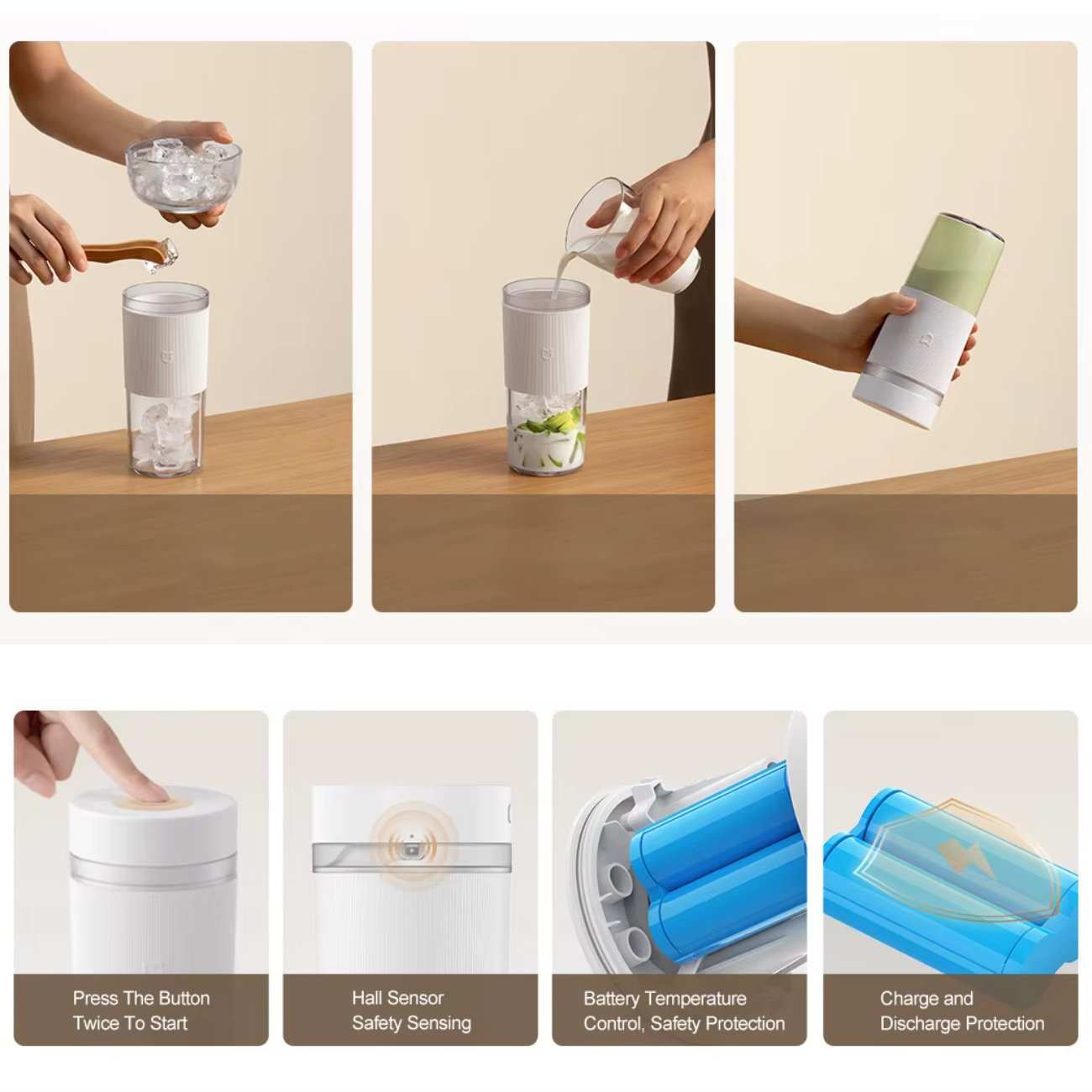 Press The Button
Twice To Start

Hall Sensor
Safety Sensing

Battery Temperature
Control, Safety Protection

Charge and
Discharge Protection