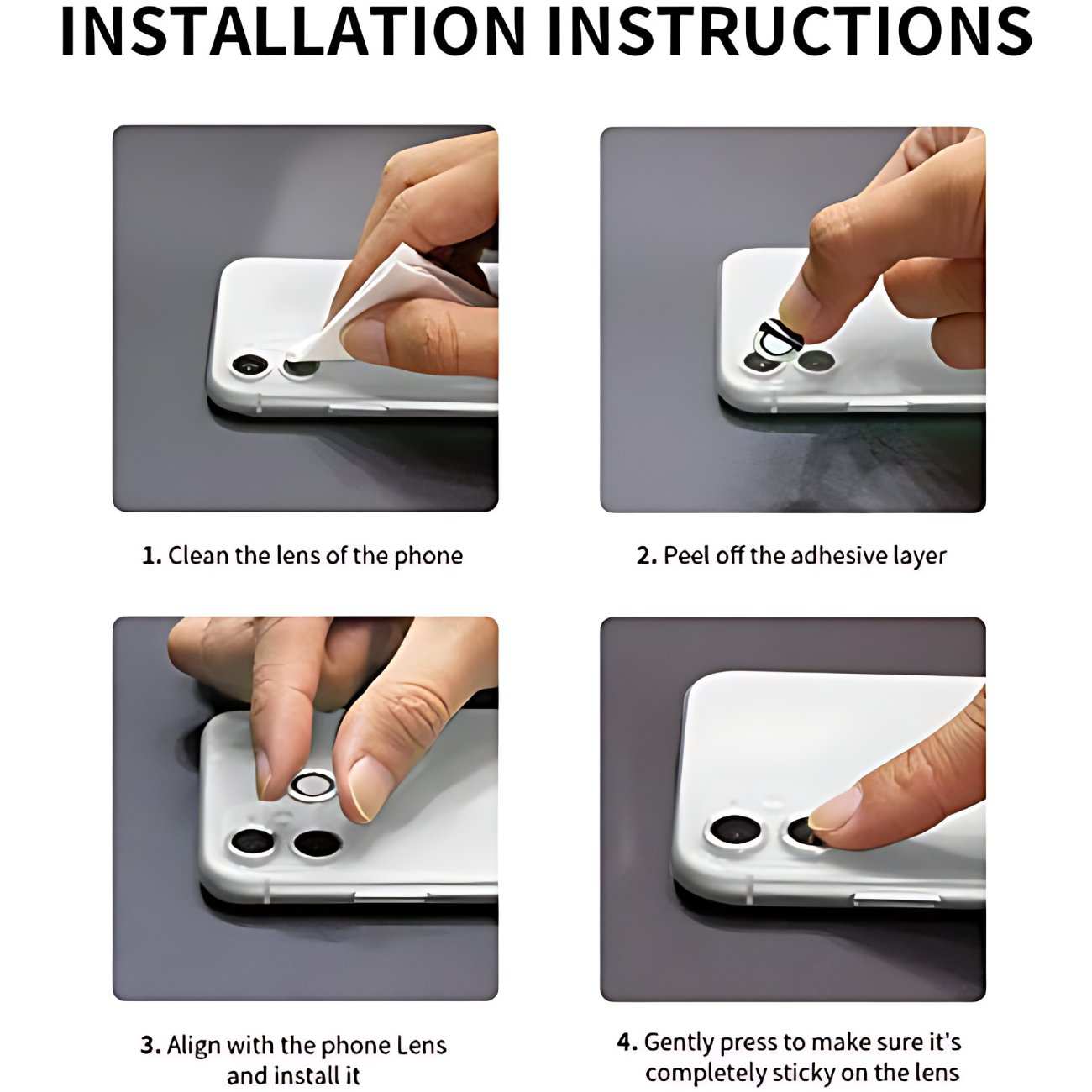 INSTALLATION INSTRUCTIONS

1. Clean the lens of the phone

2. Peel off the adhesive layer

3. Align with the phone Lens and install it

4. Gently press to make sure it's completely sticky on the lens