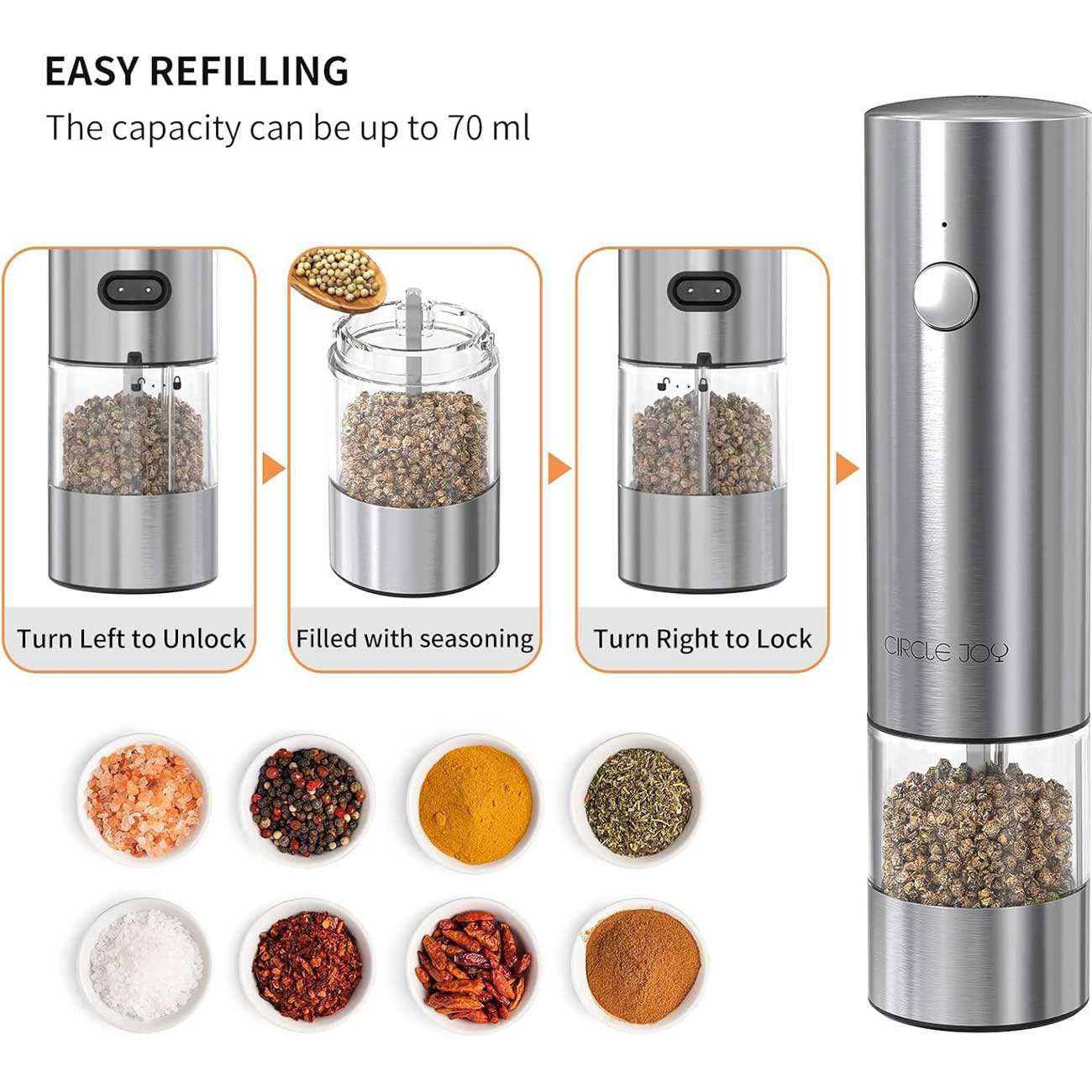 EASY REFILLING
The capacity can be up to 70 ml

Turn Left to Unlock

Filled with seasoning

Turn Right to Lock

CIRCLE JOY