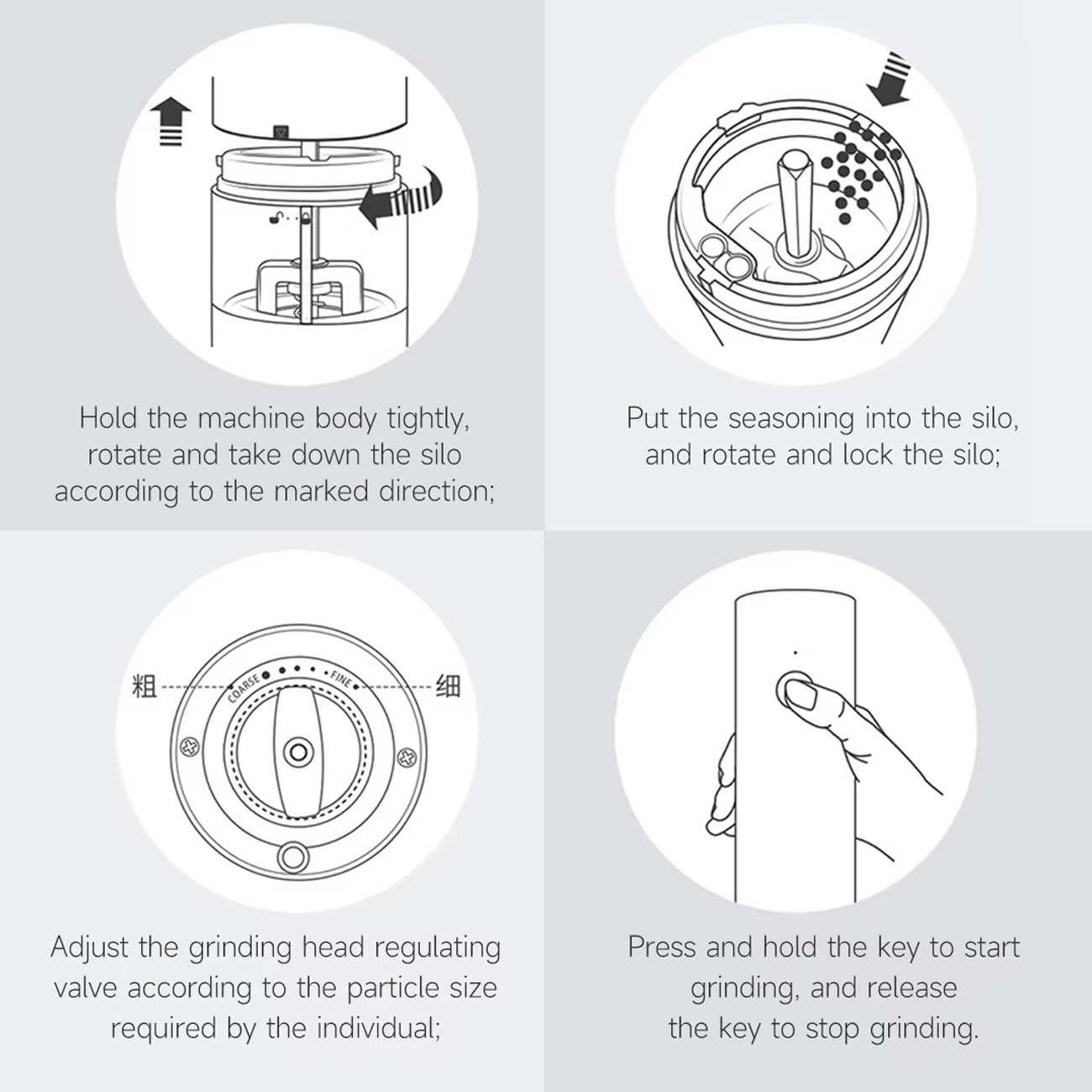 Hold the machine body tightly, rotate and take down the silo according to the marked direction;

Put the seasoning into the silo, and rotate and lock the silo;

粗 COARSE FINE 细

Adjust the grinding head regulating valve according to the particle size required by the individual;

Press and hold the key to start grinding, and release the key to stop grinding.