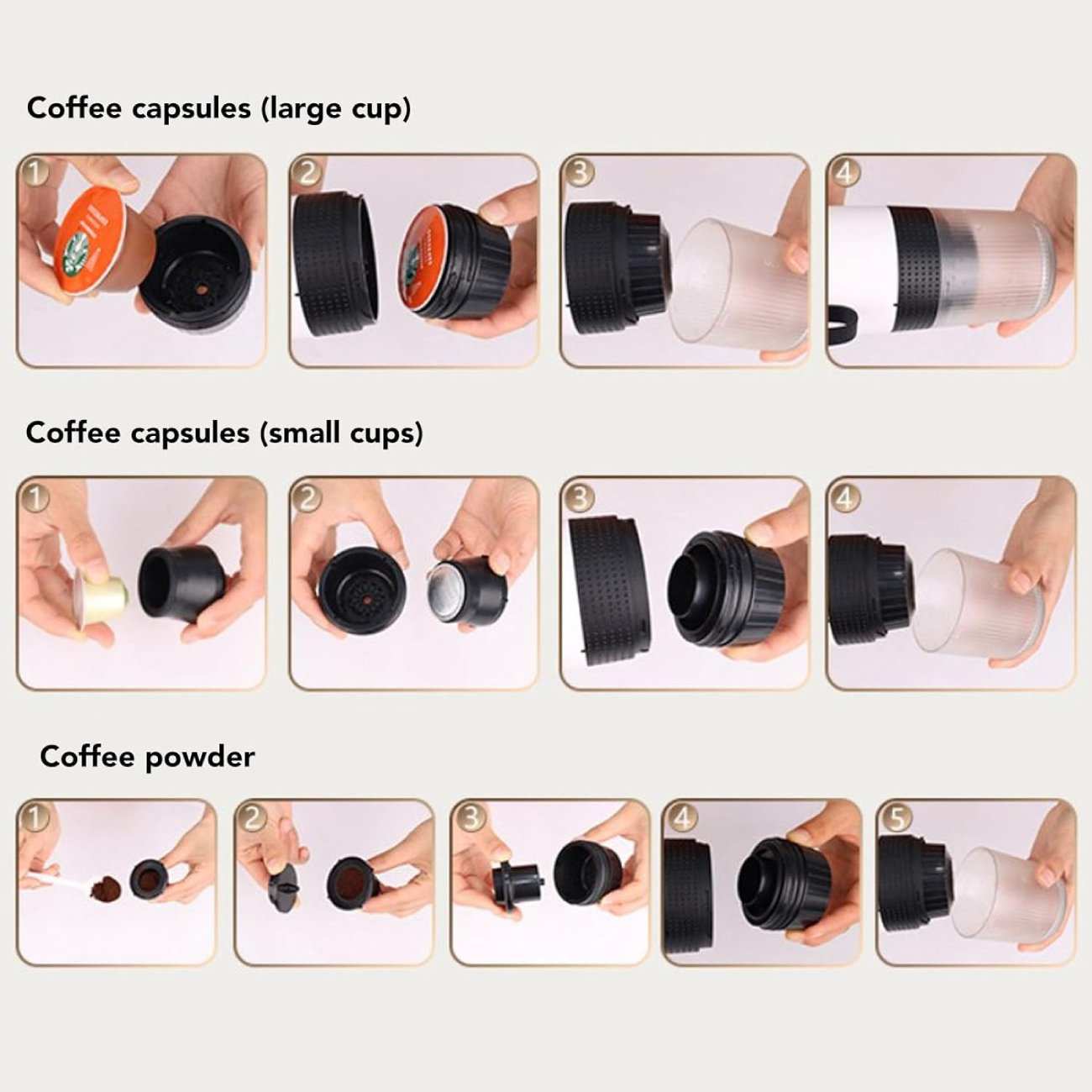 Coffee capsules (large cup)

1 2 3 4

Coffee capsules (small cups)

1 2 3 4

Coffee powder

1 2 3 4 5