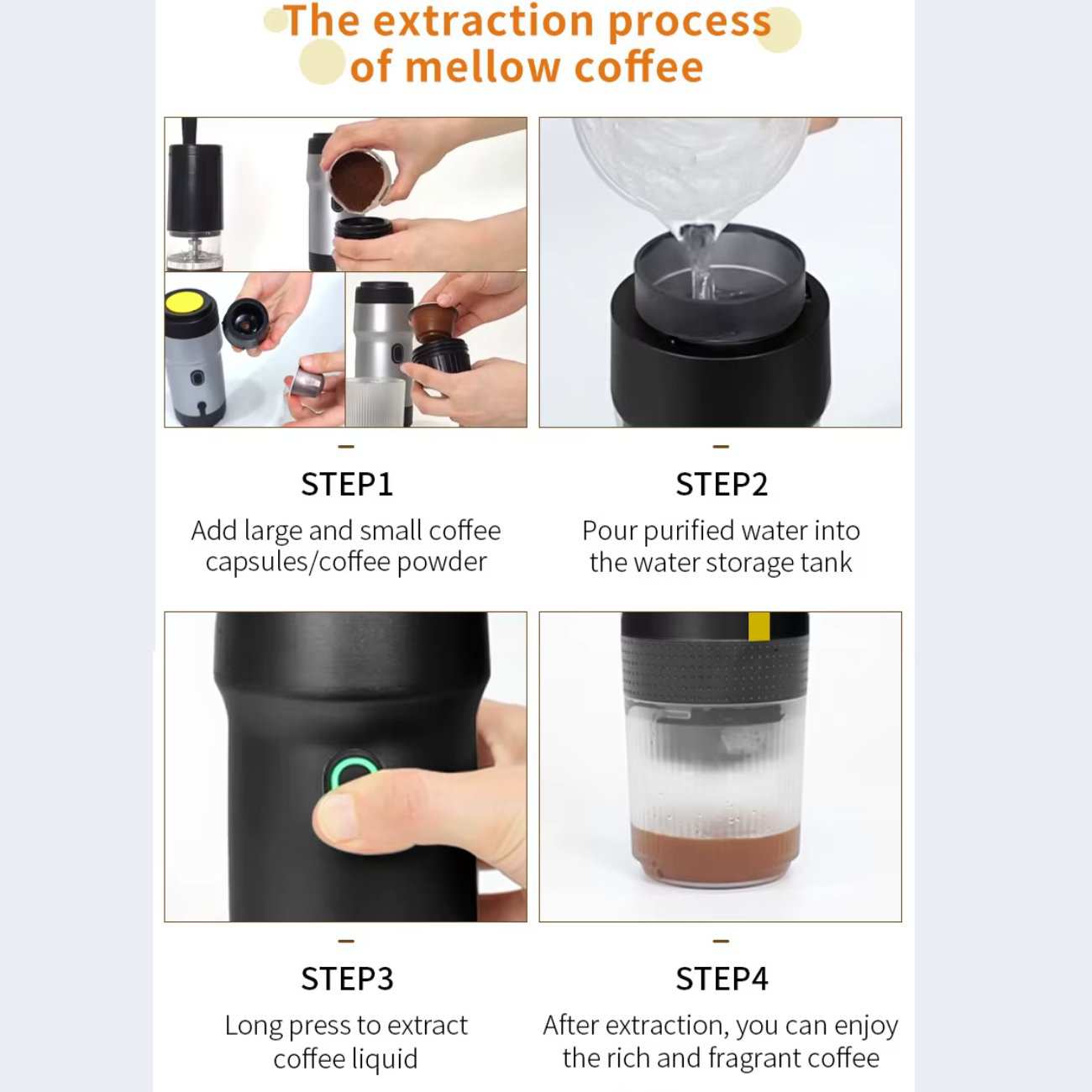 The extraction process of mellow coffee

STEP1
Add large and small coffee capsules/coffee powder

STEP2
Pour purified water into the water storage tank

STEP3
Long press to extract coffee liquid

STEP4
After extraction, you can enjoy the rich and fragrant coffee