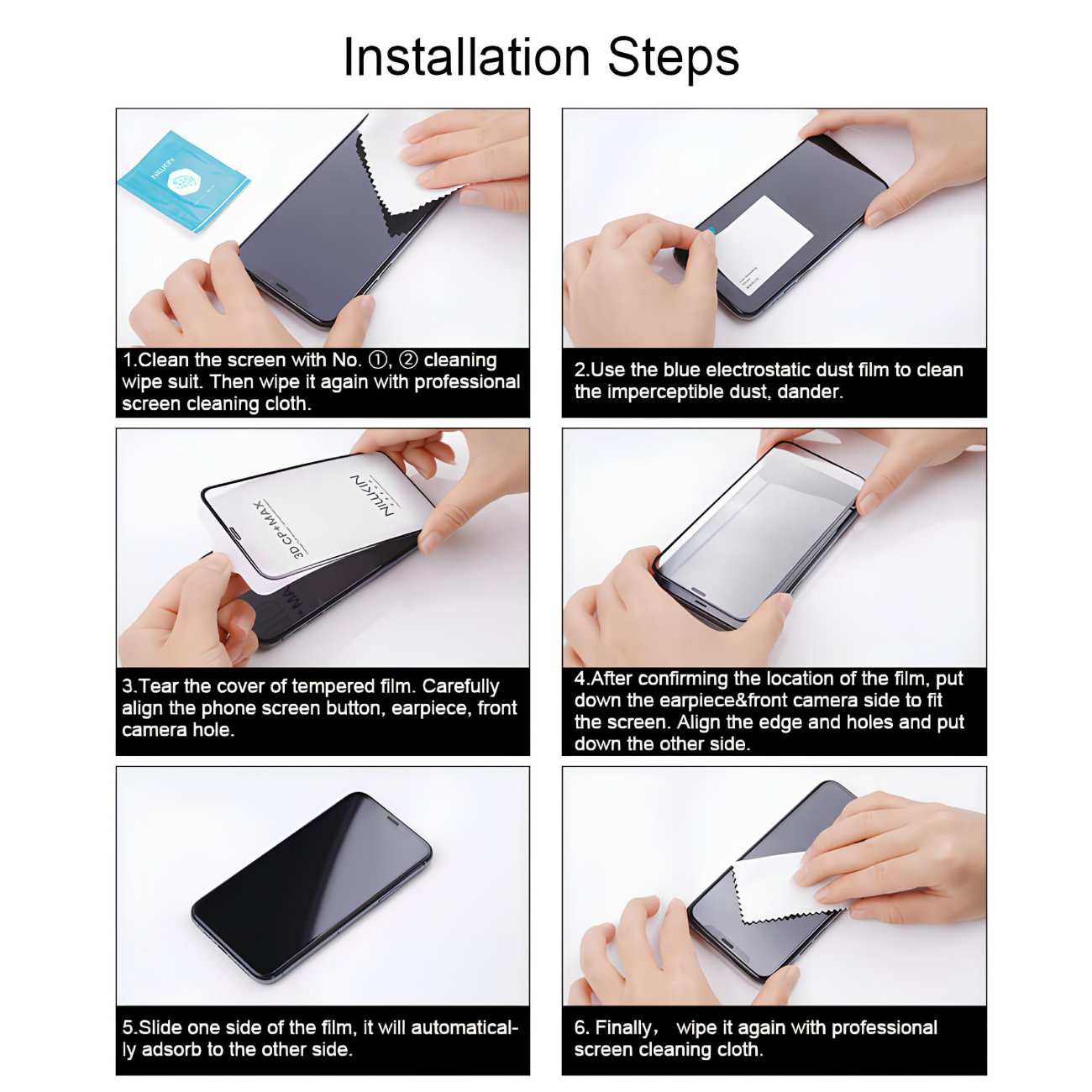 Installation Steps

NILLKIN

1.Clean the screen with No. ①, ② cleaning wipe suit. Then wipe it again with professional screen cleaning cloth.

2.Use the blue electrostatic dust film to clean the imperceptible dust, dander.

NILLKIN
3D CP+MAX

3.Tear the cover of tempered film. Carefully align the phone screen button, earpiece, front camera hole.

4.After confirming the location of the film, put down the earpiece&front camera side to fit the screen. Align the edge and holes and put down the other side.

5.Slide one side of the film, it will automatically adsorb to the other side.

6. Finally， wipe it again with professional screen cleaning cloth.