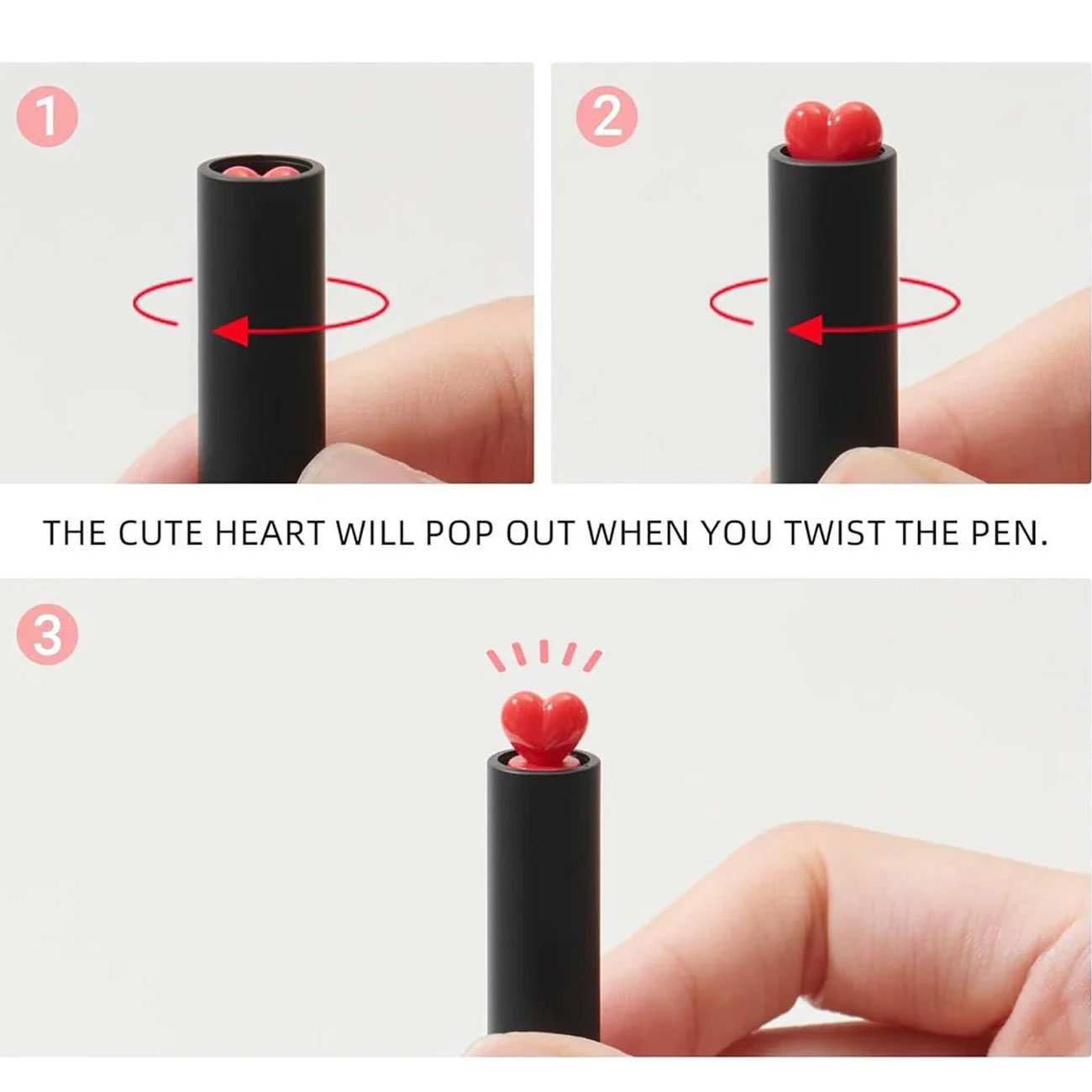 1

2

THE CUTE HEART WILL POP OUT WHEN YOU TWIST THE PEN.

3