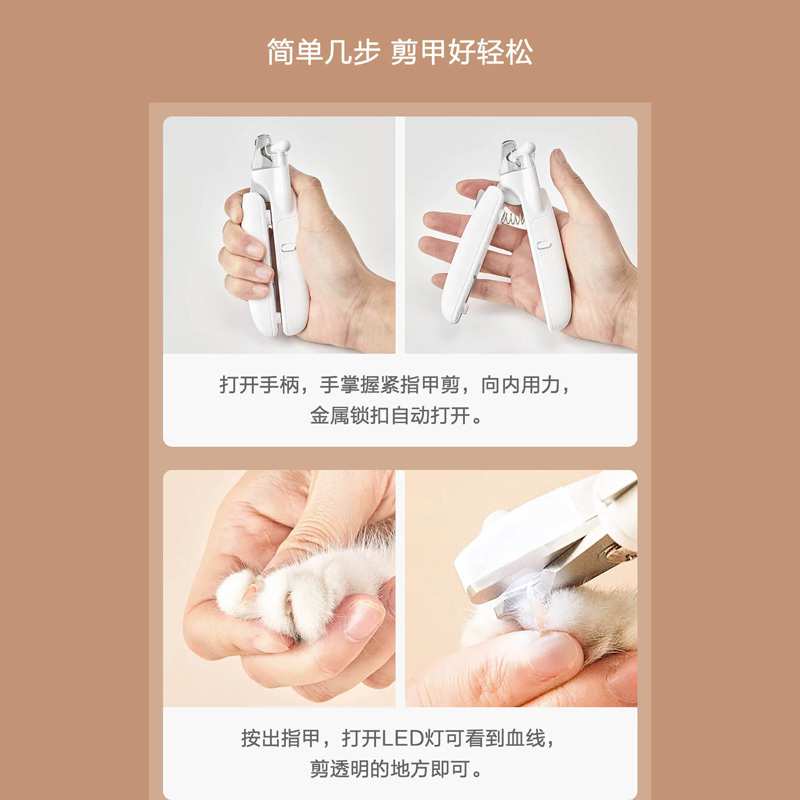 简单几步 剪甲好轻松

打开手柄，手掌握紧指甲剪，向内用力，金属锁扣自动打开。

按出指甲，打开LED灯可看到血线，剪透明的地方即可。