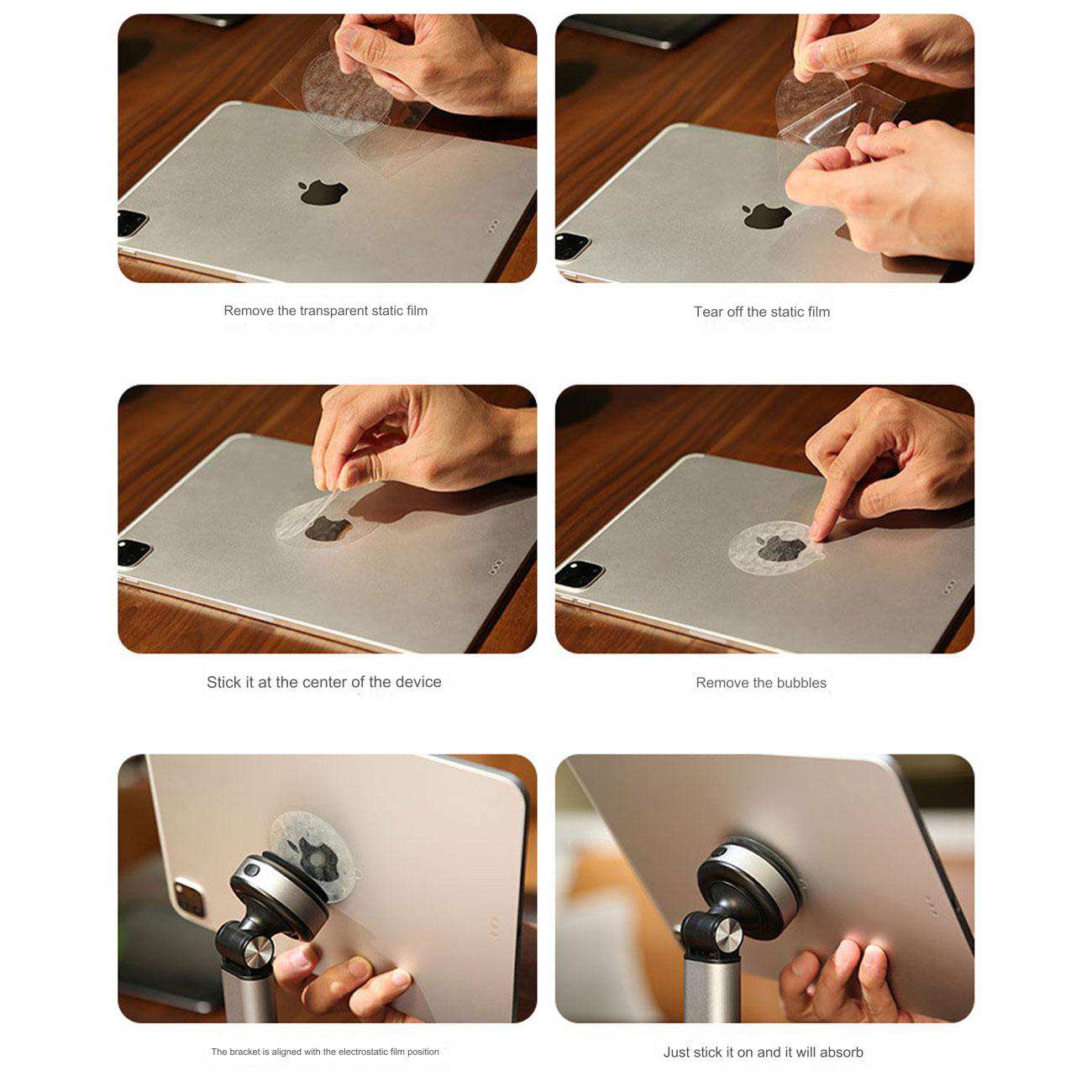 Remove the transparent static film

Tear off the static film

Stick it at the center of the device

Remove the bubbles

The bracket is aligned with the electrostatic film position

Just stick it on and it will absorb