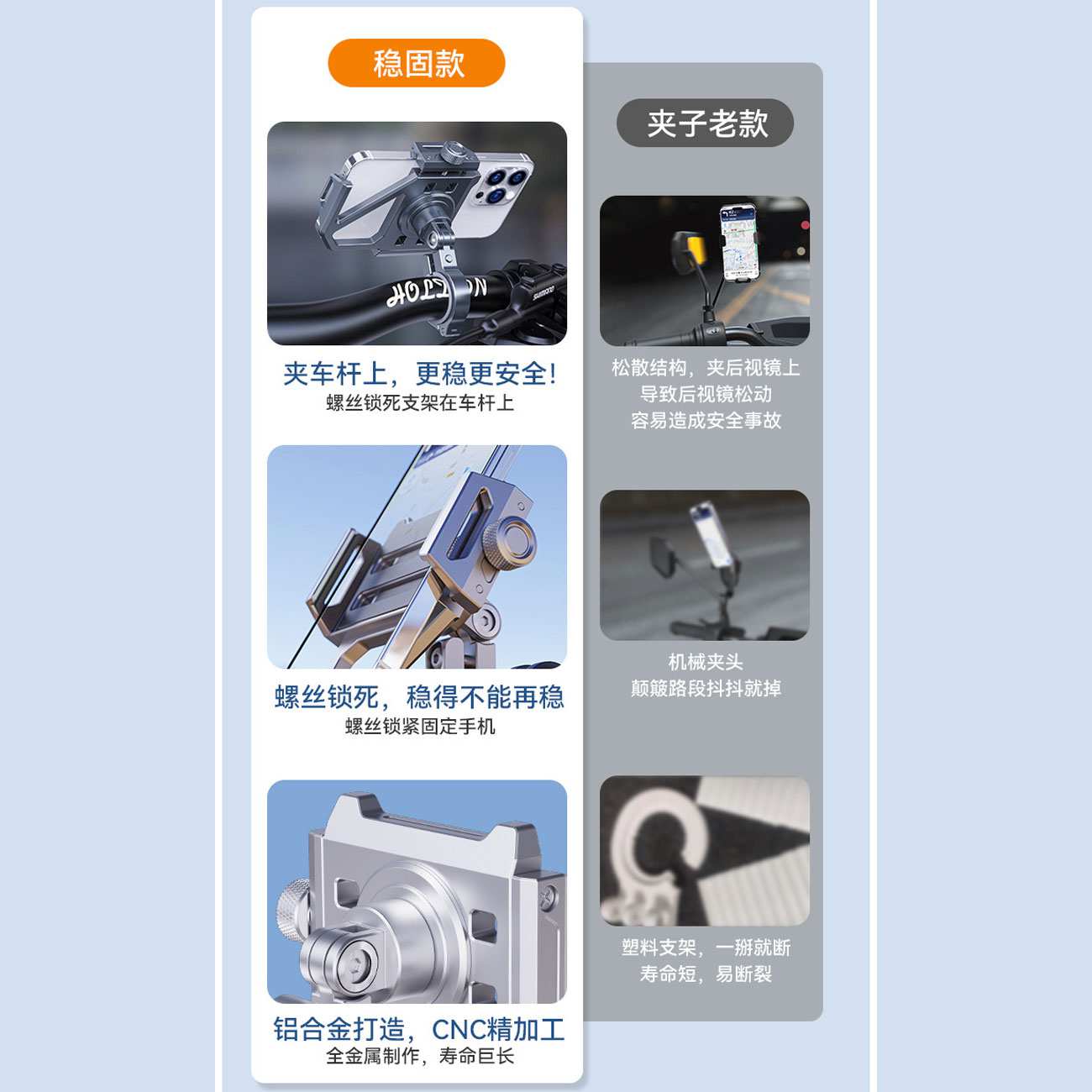 稳固款

HOLTON

SHIMANO

夹车杆上，更稳更安全!
螺丝锁死支架在车杆上

螺丝锁死，稳得不能再稳
螺丝锁紧固定手机

铝合金打造，CNC精加工
全金属制作，寿命巨长

夹子老款

松散结构，夹后视镜上
导致后视镜松动
容易造成安全事故

机械夹头
颠簸路段抖抖就掉

塑料支架，一掰就断
寿命短，易断裂