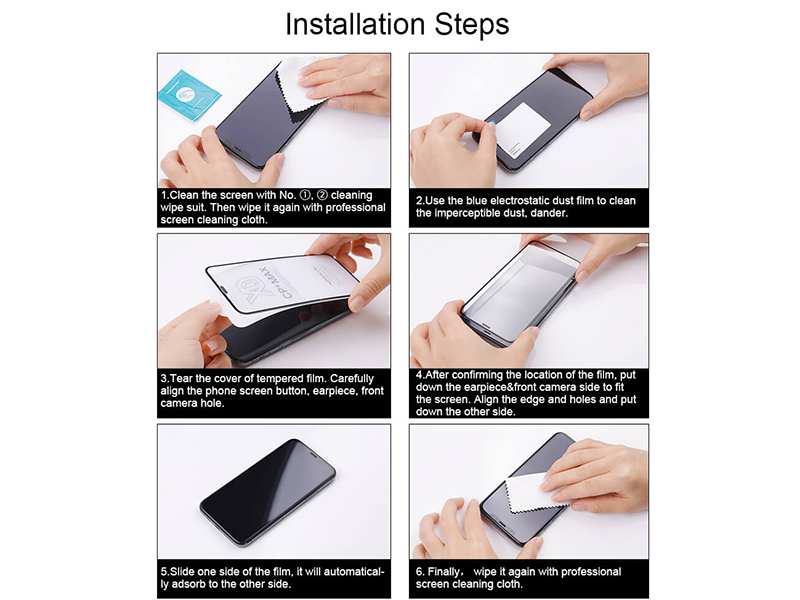 Installation Steps

1.Clean the screen with No. ①, ② cleaning wipe suit. Then wipe it again with professional screen cleaning cloth.

2.Use the blue electrostatic dust film to clean the imperceptible dust, dander.

CP+MAX

3.Tear the cover of tempered film. Carefully align the phone screen button, earpiece, front camera hole.

4.After confirming the location of the film, put down the earpiece&front camera side to fit the screen. Align the edge and holes and put down the other side.

5.Slide one side of the film, it will automatically adsorb to the other side.

6. Finally, wipe it again with professional screen cleaning cloth.