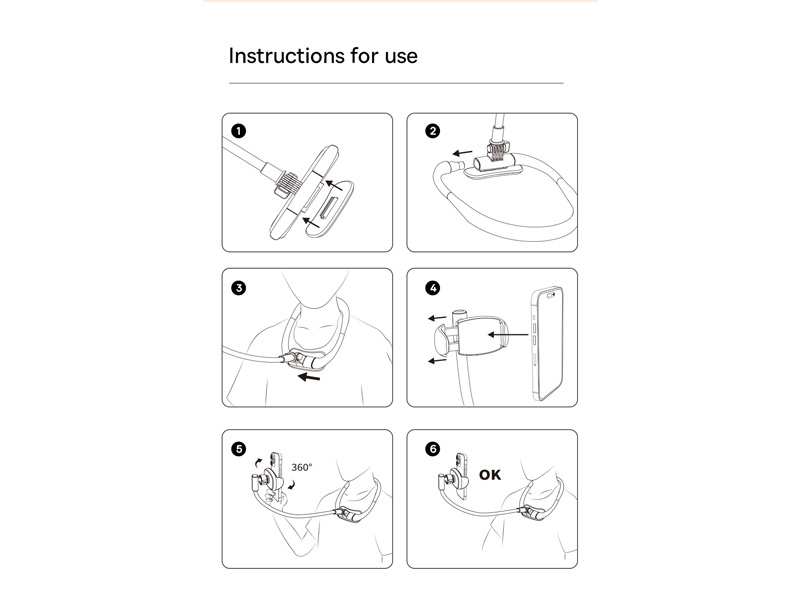 Instructions for use

1

2

3

4

5

360°

6

OK