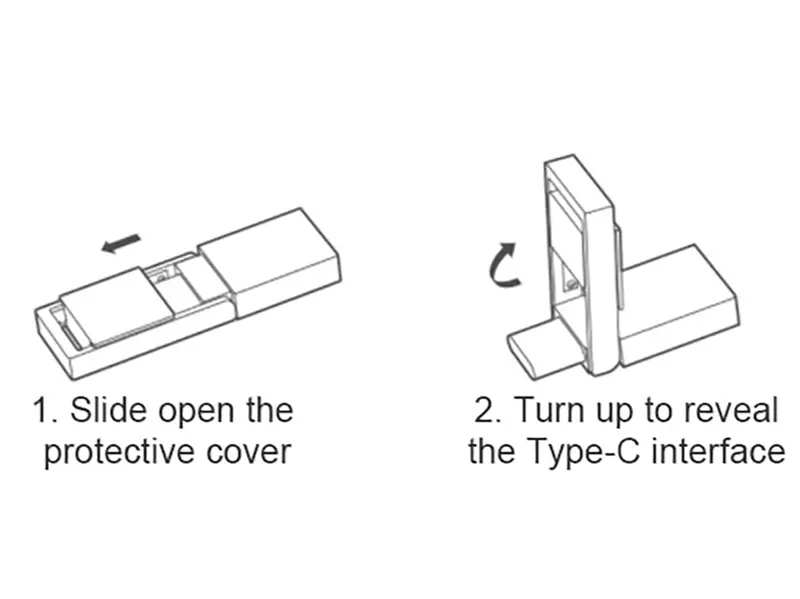 1. Slide open the protective cover

2. Turn up to reveal the Type-C interface