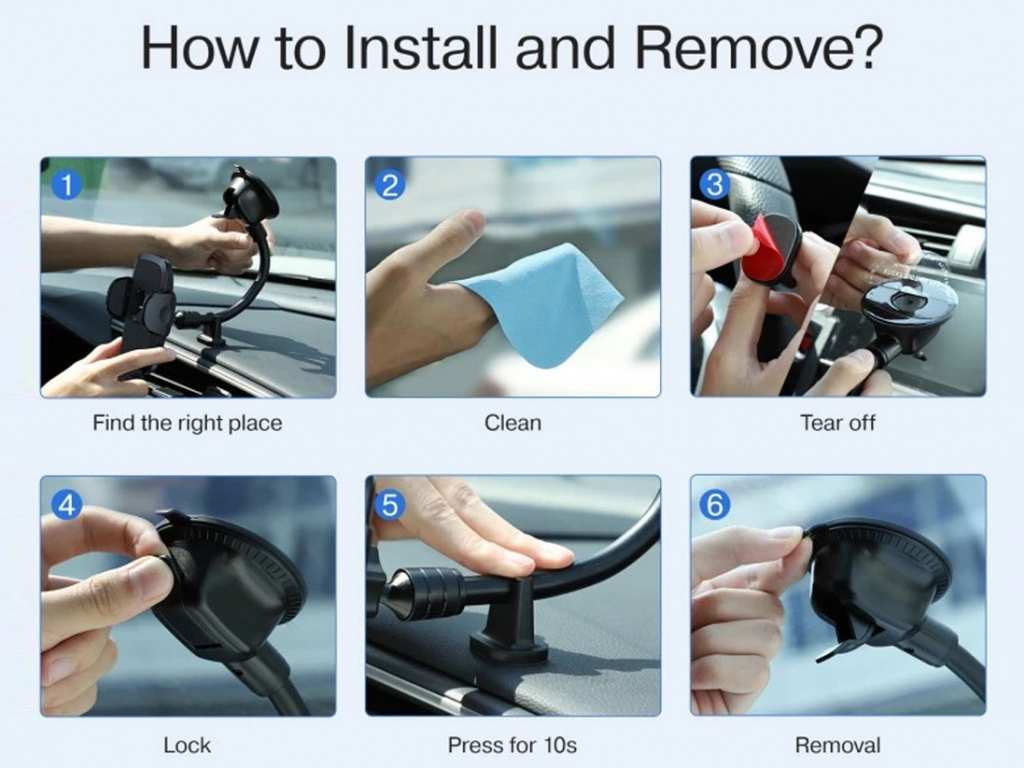 How to Install and Remove?

1
Find the right place

2
Clean

3
Tear off

4
Lock

5
Press for 10s

6
Removal