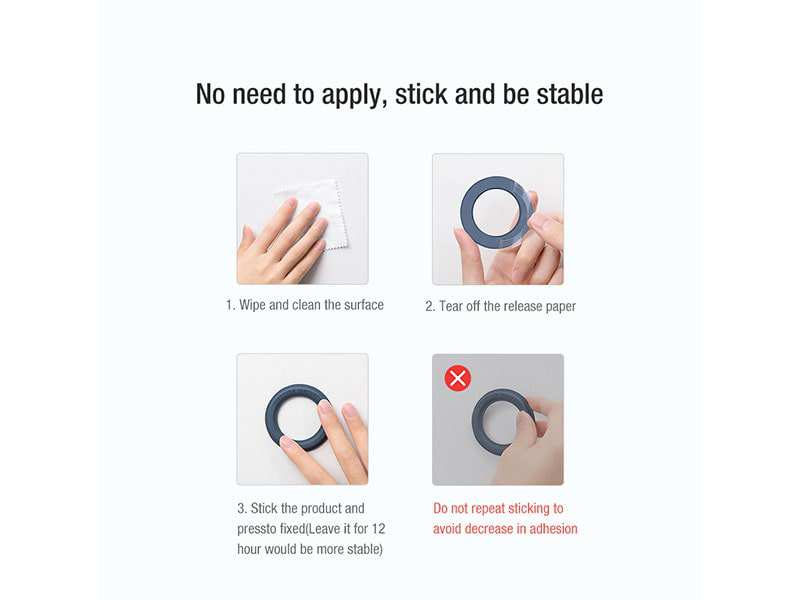 No need to apply, stick and be stable

1. Wipe and clean the surface

2. Tear off the release paper

3. Stick the product and pressto fixed(Leave it for 12 hour would be more stable)

Do not repeat sticking to avoid decrease in adhesion