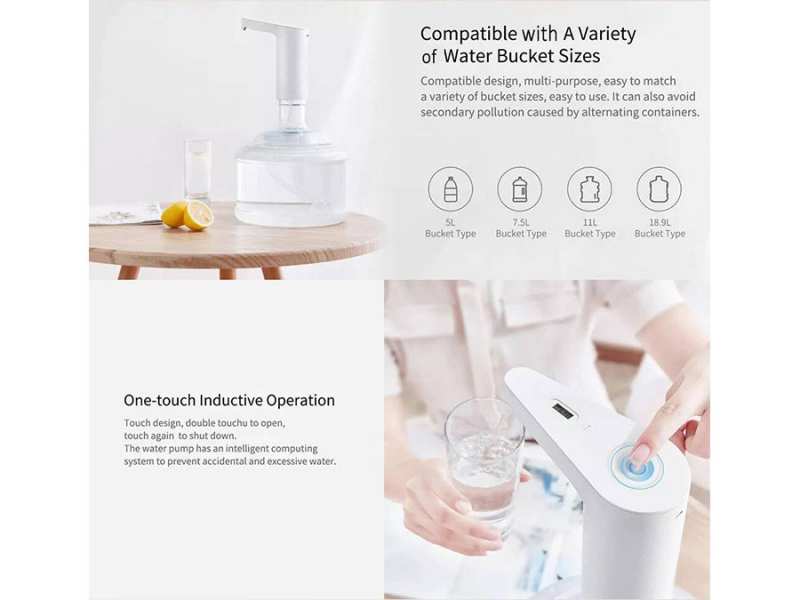 Compatible with A Variety of Water Bucket Sizes

Compatible design, multi-purpose, easy to match a variety of bucket sizes, easy to use. It can also avoid secondary pollution caused by alternating containers.

5L Bucket Type

7.5L Bucket Type

11L Bucket Type

18.9L Bucket Type

One-touch Inductive Operation

Touch design, double touchu to open, touch again to shut down.
The water pump has an intelligent computing system to prevent accidental and excessive water.