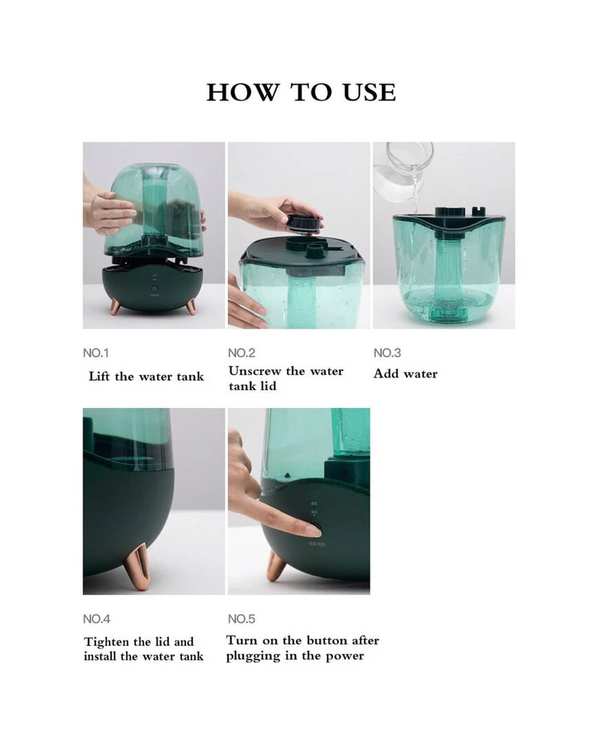 HOW TO USE

NO.1

Lift the water tank

NO.2

Unscrew the water tank lid

NO.3

Add water

NO.4

Tighten the lid and install the water tank

NO.5

Turn on the button after plugging in the power