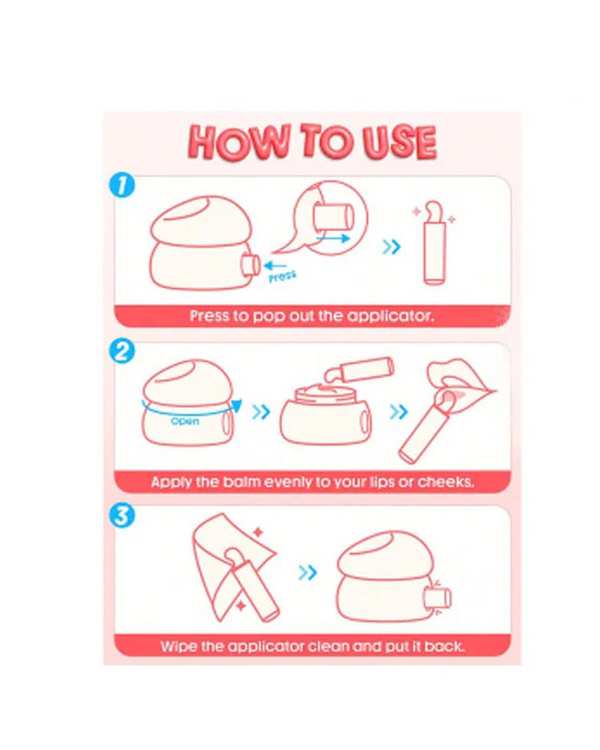 HOW TO USE

1

Press

Press to pop out the applicator.

2

Open

Apply the balm evenly to your lips or cheeks.

3

Wipe the applicator clean and put it back.