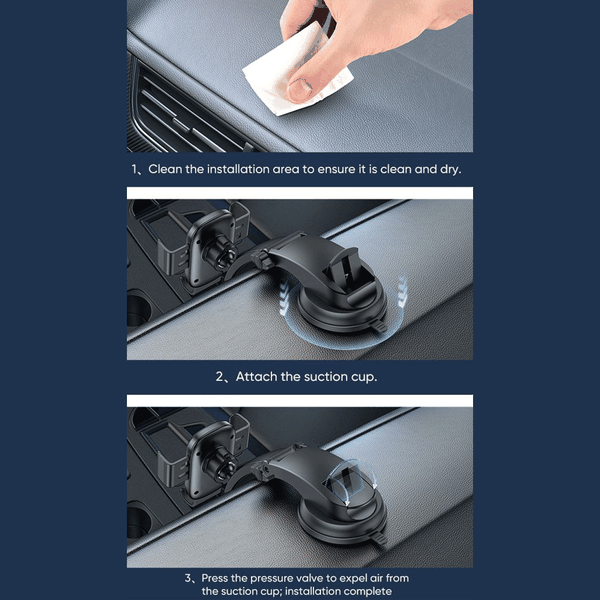 1、Clean the installation area to ensure it is clean and dry.

2、Attach the suction cup.

3、Press the pressure valve to expel air from the suction cup; installation complete