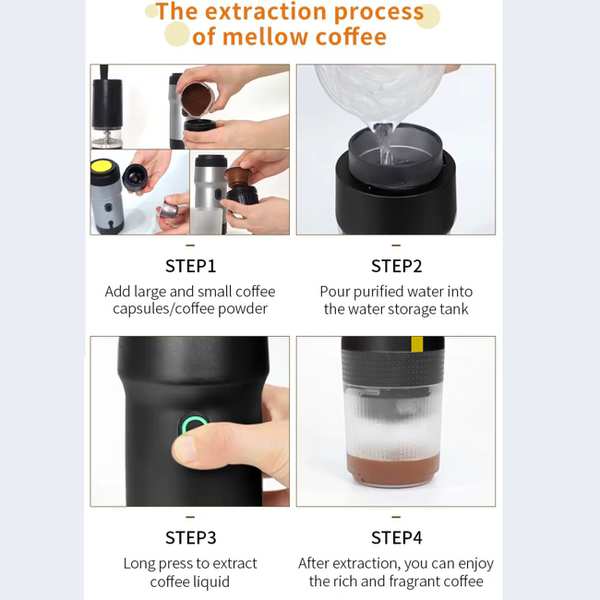 The extraction process of mellow coffee

STEP1
Add large and small coffee capsules/coffee powder

STEP2
Pour purified water into the water storage tank

STEP3
Long press to extract coffee liquid

STEP4
After extraction, you can enjoy the rich and fragrant coffee