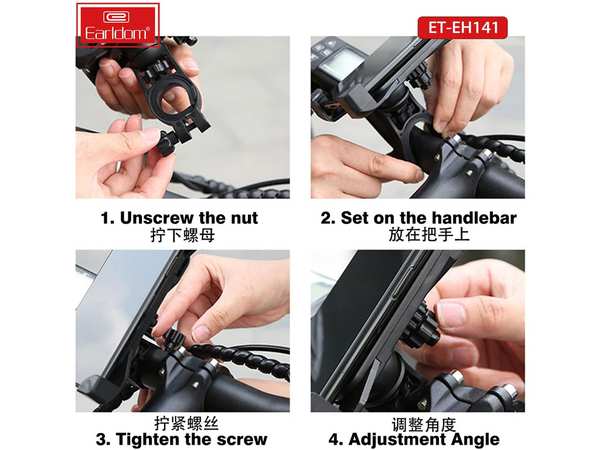 Earldom®

ET-EH141

1. Unscrew the nut
拧下螺母

2. Set on the handlebar
放在把手上

拧紧螺丝
3. Tighten the screw

调整角度
4. Adjustment Angle